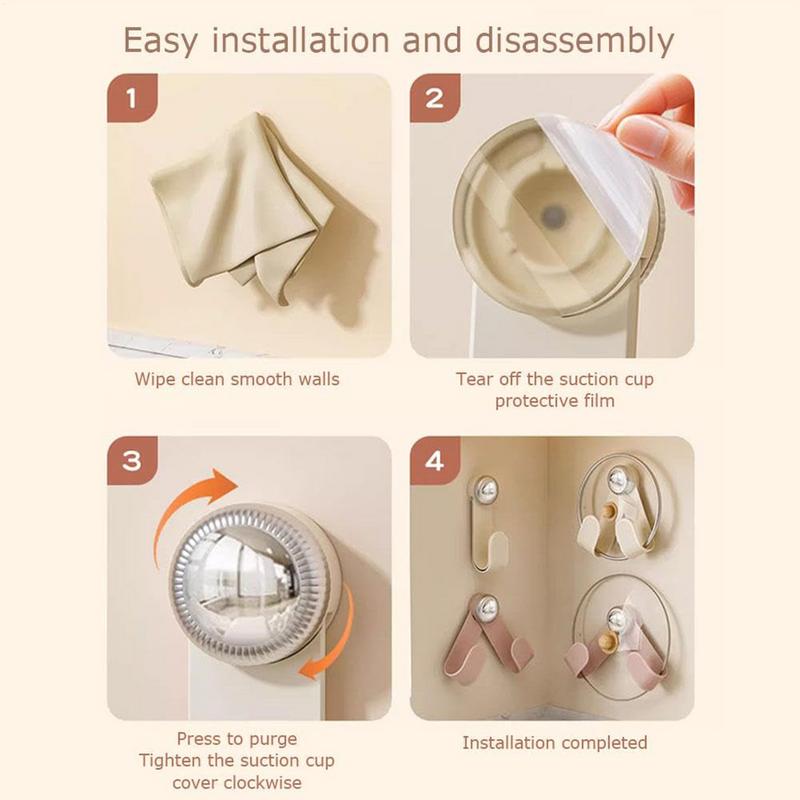 Easy installation and disassembly

1

Wipe clean smooth walls

2

Tear off the suction cup protective film

3

Press to purge
Tighten the suction cup cover clockwise

4

Installation completed