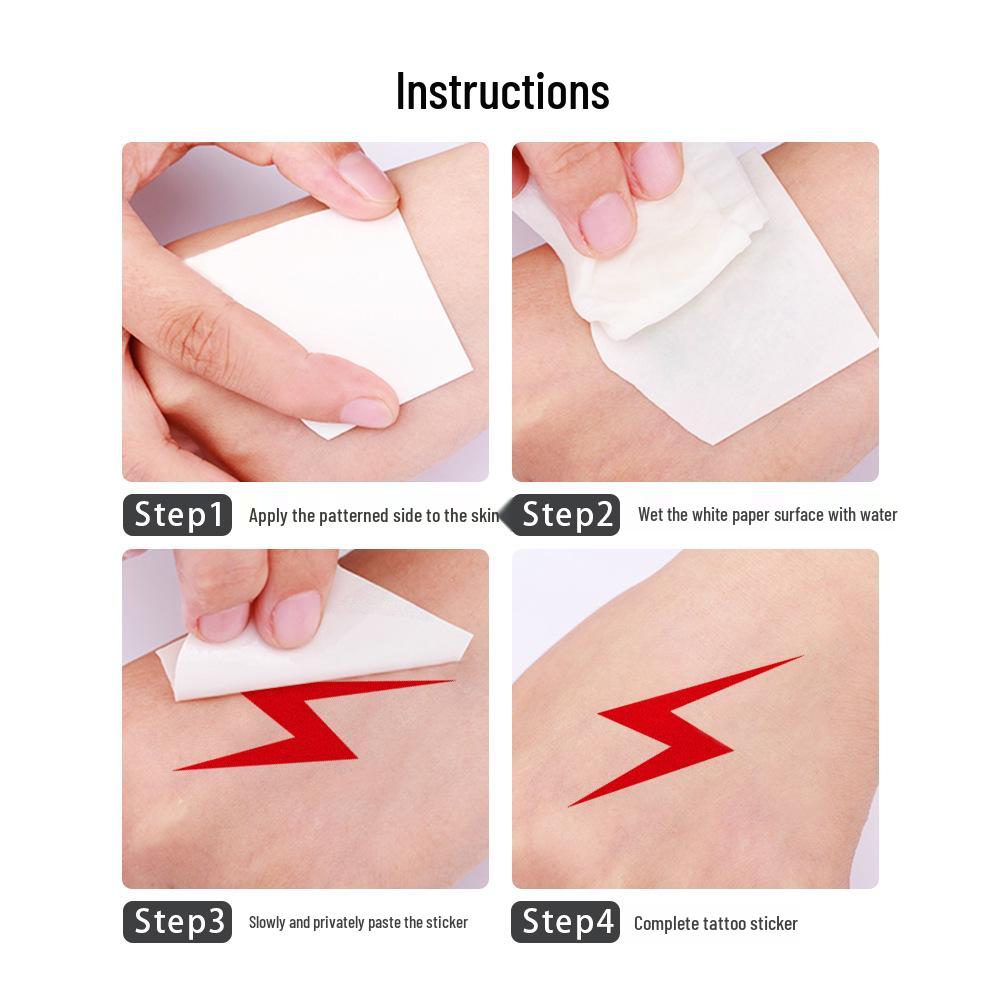 Instructions

Step1 Apply the patterned side to the skin

Step2 Wet the white paper surface with water

Step3 Slowly and privately paste the sticker

Step4 Complete tattoo sticker