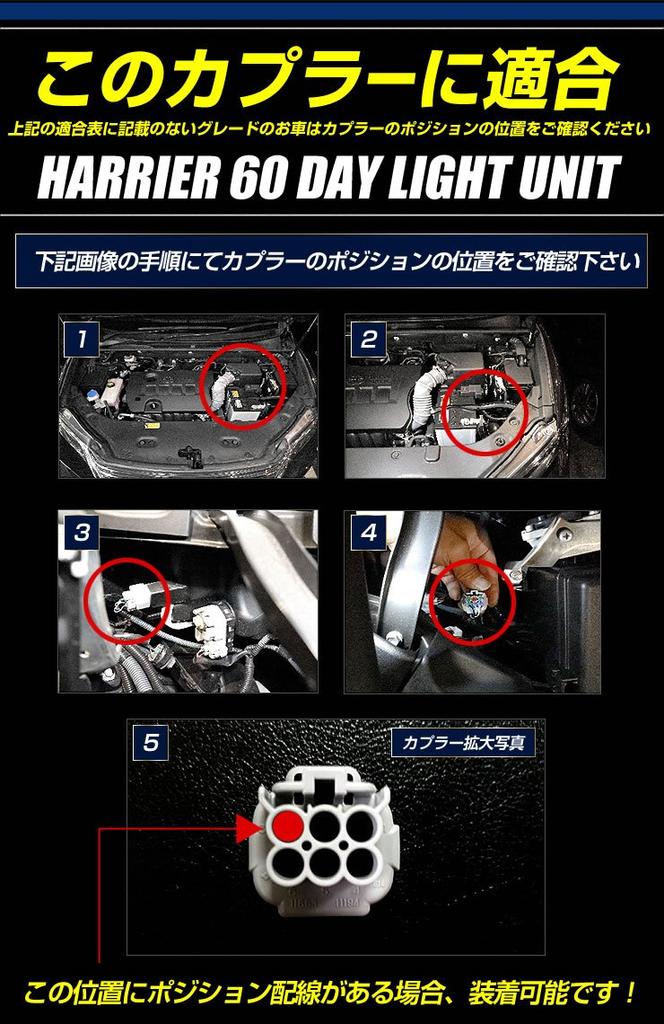 このカプラーに適合

上記の適合表に記載のないグレードのお車はカプラーのポジションの位置をご確認ください

HARRIER 60 DAY LIGHT UNIT

下記画像の手順にてカプラーのポジションの位置をご確認下さい

1

2

3

4

5

カプラー拡大写真

この位置にポジション配線がある場合、装着可能です！