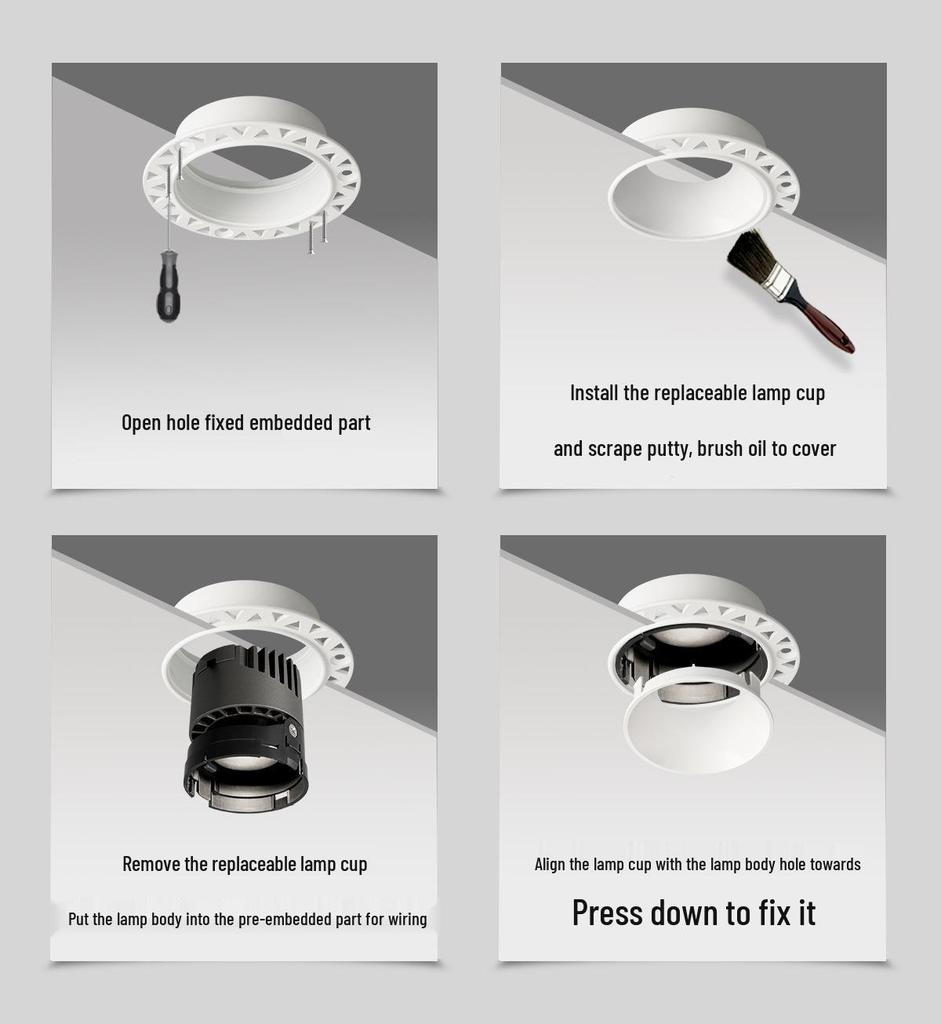 Open hole fixed embedded part

Install the replaceable lamp cup

and scrape putty, brush oil to cover

Remove the replaceable lamp cup

Put the lamp body into the pre-embedded part for wiring

Align the lamp cup with the lamp body hole towards

Press down to fix it