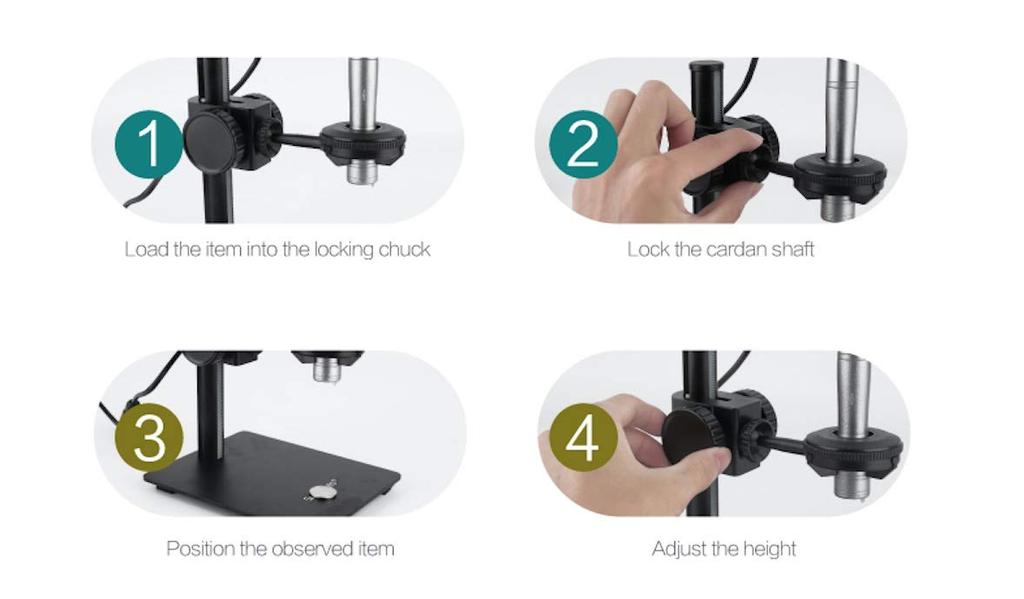 1

Load the item into the locking chuck

2

Lock the cardan shaft

3

Position the observed item

4

Adjust the height