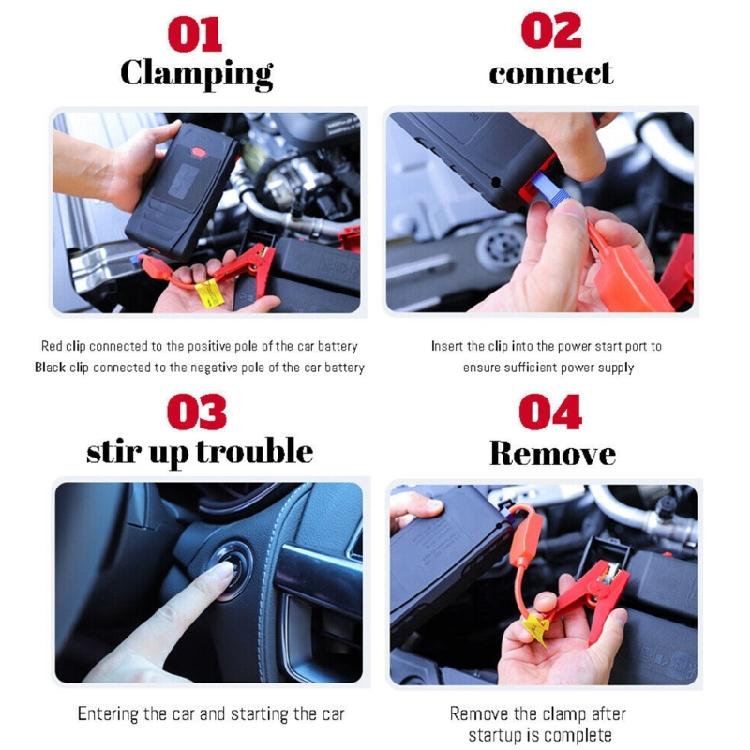 01
Clamping

Red clip connected to the positive pole of the car battery
Black clip connected to the negative pole of the car battery

02
connect

Insert the clip into the power start port to ensure sufficient power supply

03
stir up trouble

Entering the car and starting the car

04
Remove

Remove the clamp after startup is complete