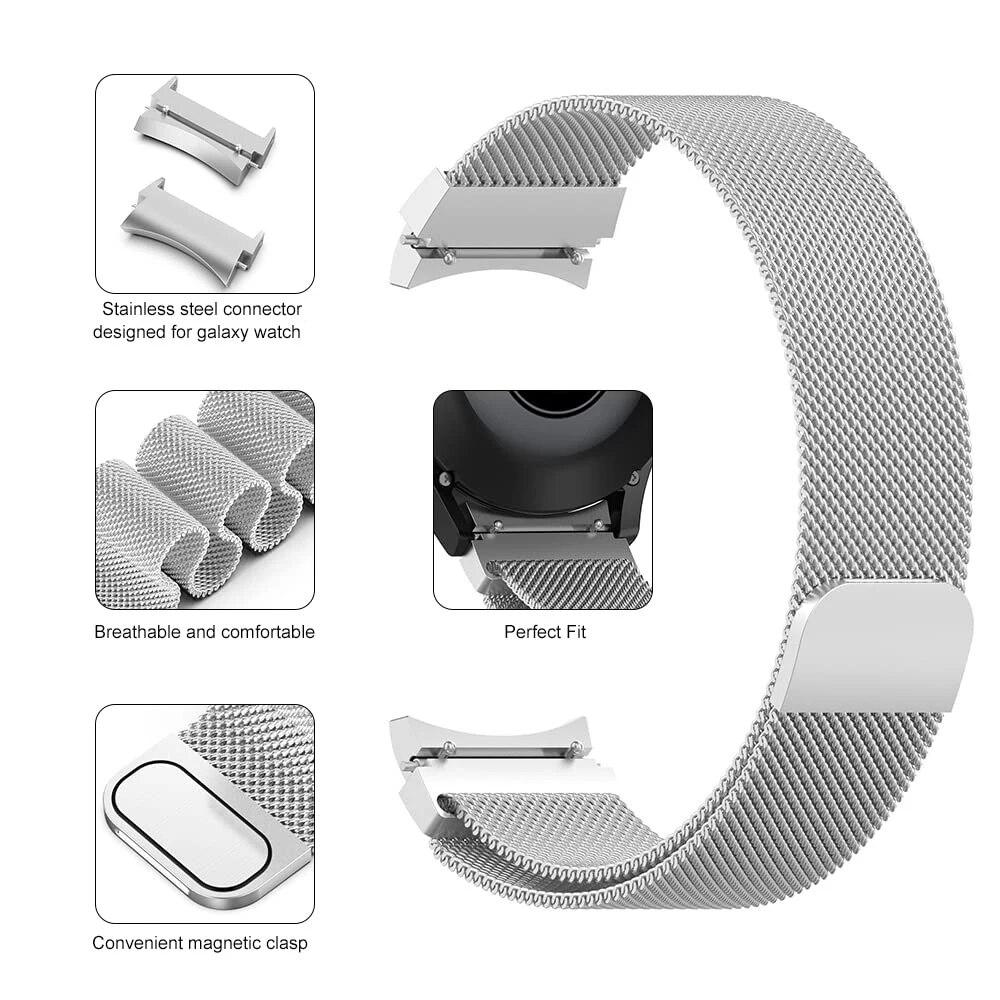 Stainless steel connector designed for galaxy watch

Breathable and comfortable

Perfect Fit

Convenient magnetic clasp