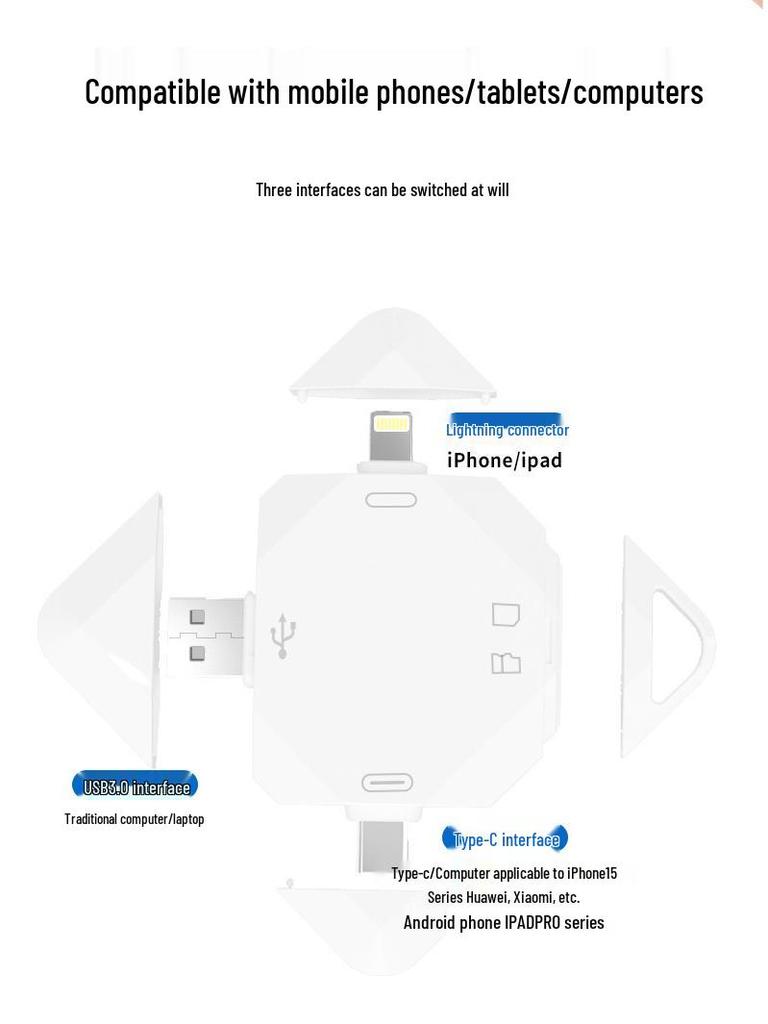 Compatible with mobile phones/tablets/computers

Three interfaces can be switched at will

Lightning connector
iPhone/ipad

USB3.0 interface
Traditional computer/laptop

Type-C interface
Type-c/Computer applicable to iPhone15 Series Huawei, Xiaomi, etc.
Android phone IPADPRO series