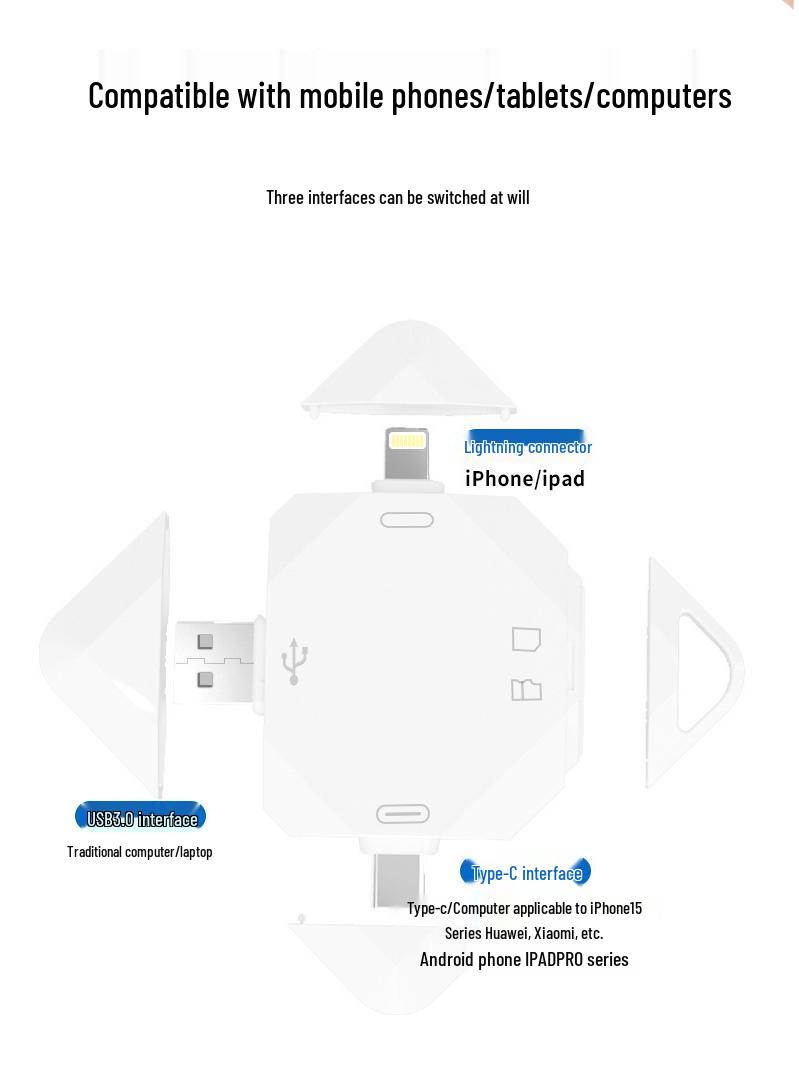 Compatible with mobile phones/tablets/computers

Three interfaces can be switched at will

Lightning connector
iPhone/ipad

USB3.0 interface
Traditional computer/laptop

Type-C interface
Type-c/Computer applicable to iPhone15
Series Huawei, Xiaomi, etc.
Android phone IPADPRO series