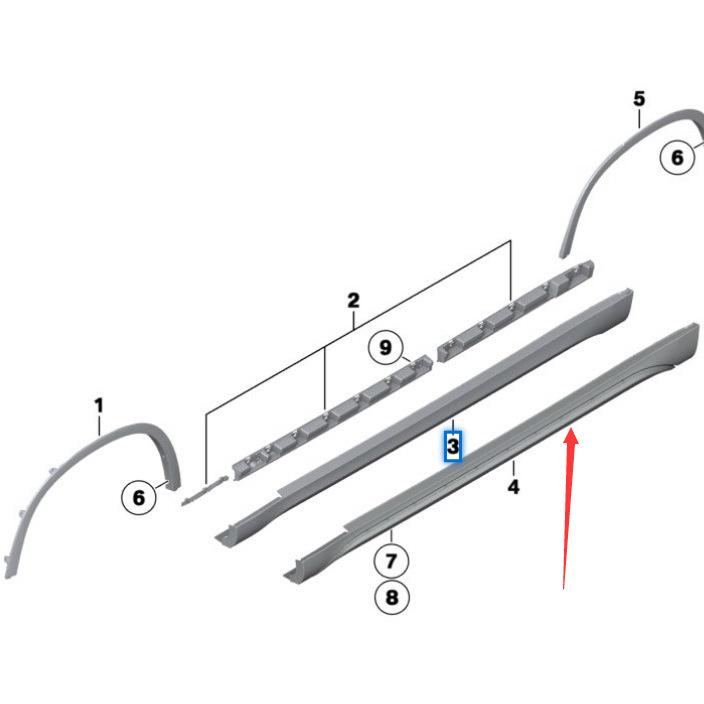 5
6
2
9
1
6
3
4
7
8