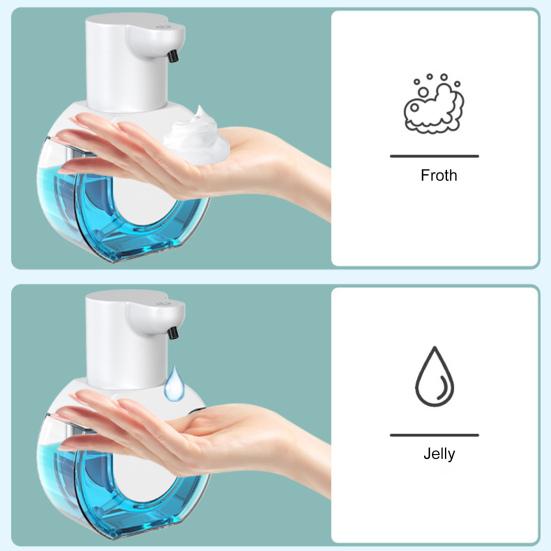 Froth

Jelly