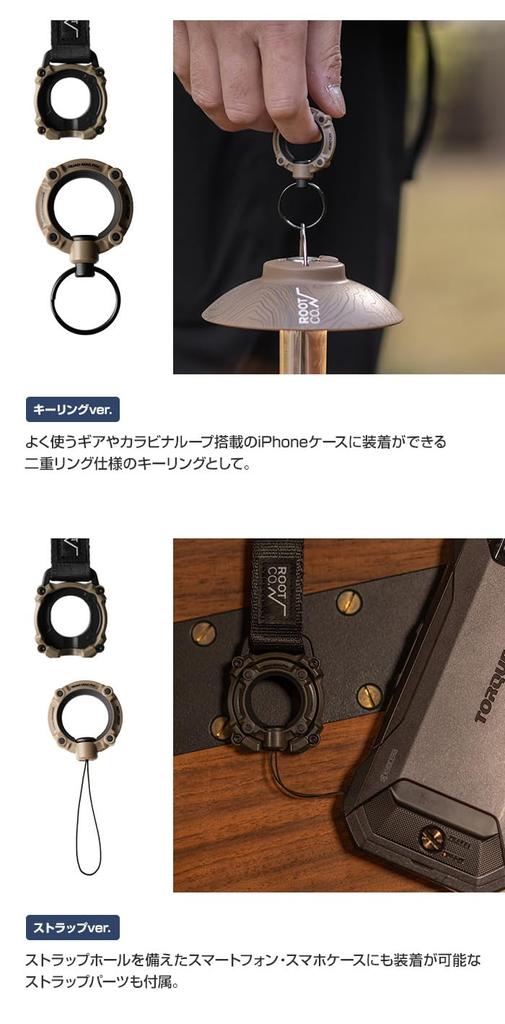 ROOT CO.

キーリングver.

よく使うギアやカラビナループ搭載のiPhoneケースに装着ができる二重リング仕様のキーリングとして。

ROOT CO.

TORQUE

ストラップver.

ストラップホールを備えたスマートフォン・スマホケースにも装着が可能なストラップパーツも付属。