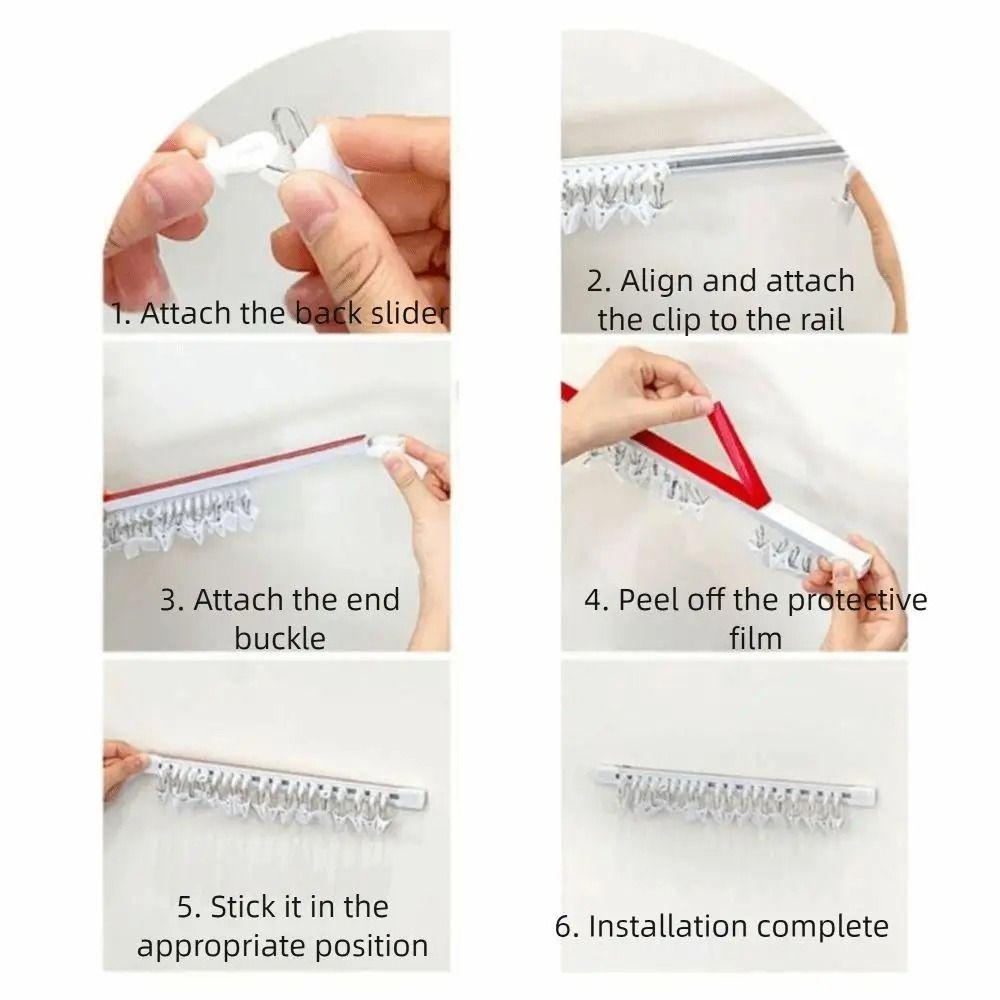 1. Attach the back slider

2. Align and attach the clip to the rail

3. Attach the end buckle

4. Peel off the protective film

5. Stick it in the appropriate position

6. Installation complete