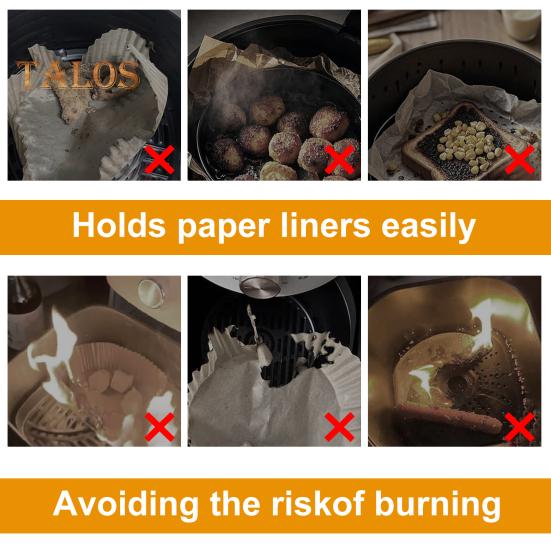 TALOS

Holds paper liners easily

Avoiding the riskof burning