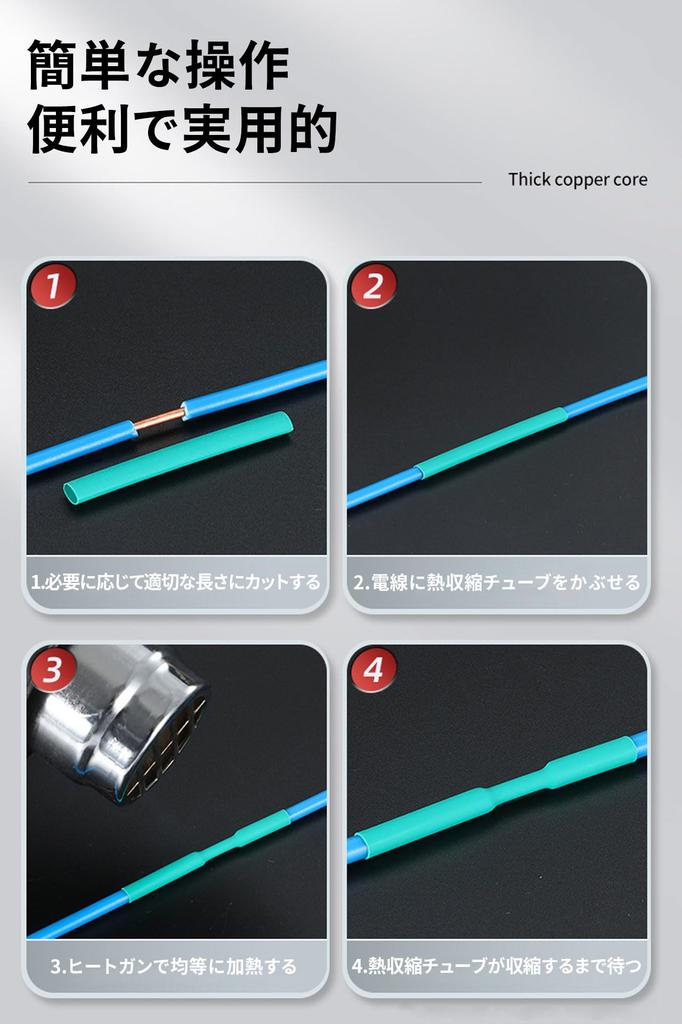 簡単な操作
便利で実用的

Thick copper core

1

1.必要に応じて適切な長さにカットする

2

2.電線に熱収縮チューブをかぶせる

3

3.ヒートガンで均等に加熱する

4

4.熱収縮チューブが収縮するまで待つ