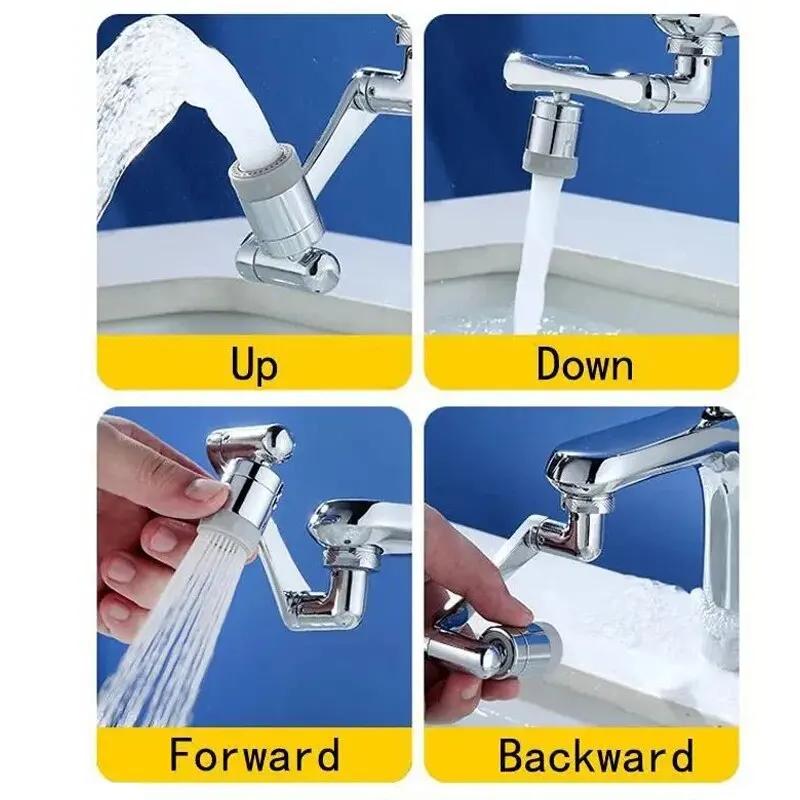 Up

Down

Forward

Backward