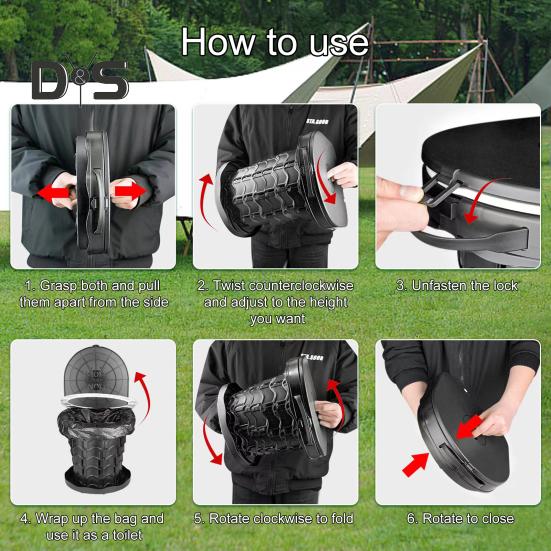 How to use

D&S

1. Grasp both and pull them apart from the side

2. Twist counterclockwise and adjust to the height you want

3. Unfasten the lock

4. Wrap up the bag and use it as a toilet

5. Rotate clockwise to fold

6. Rotate to close