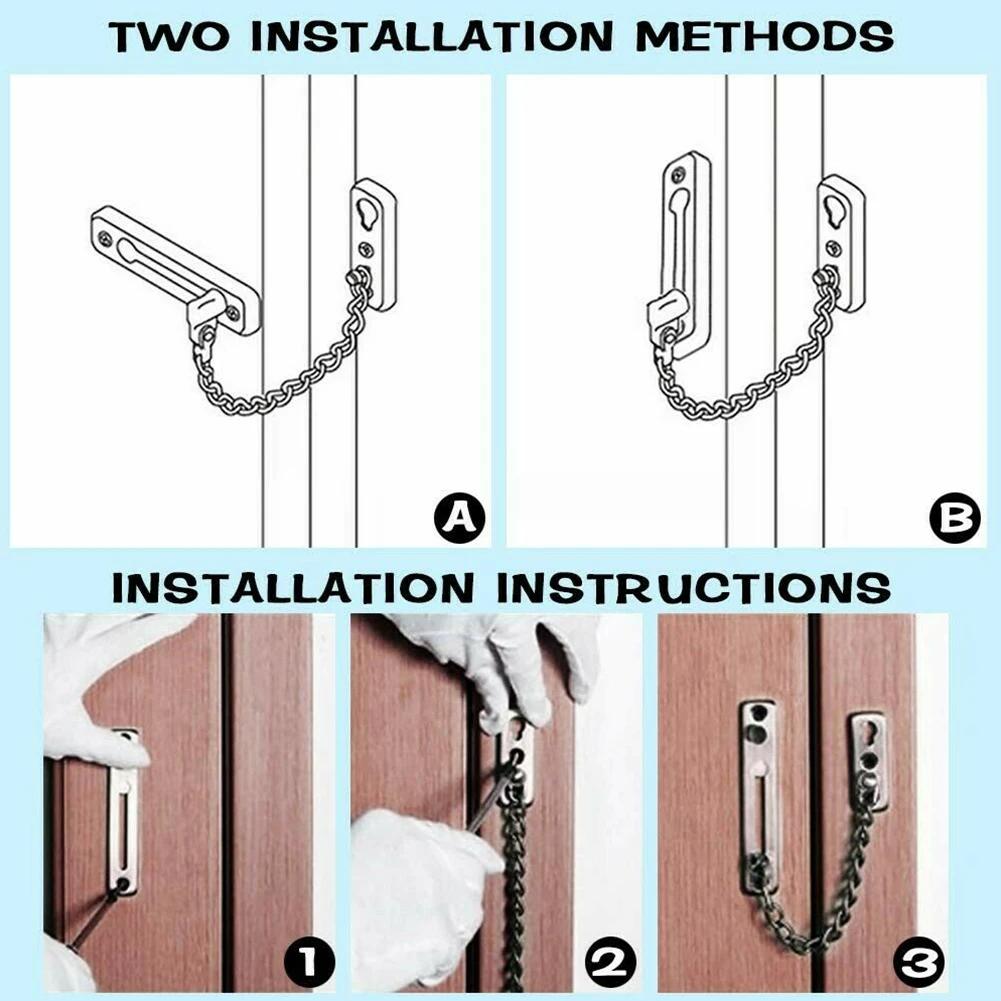 TWO INSTALLATION METHODS

A

B

INSTALLATION INSTRUCTIONS

1

2

3