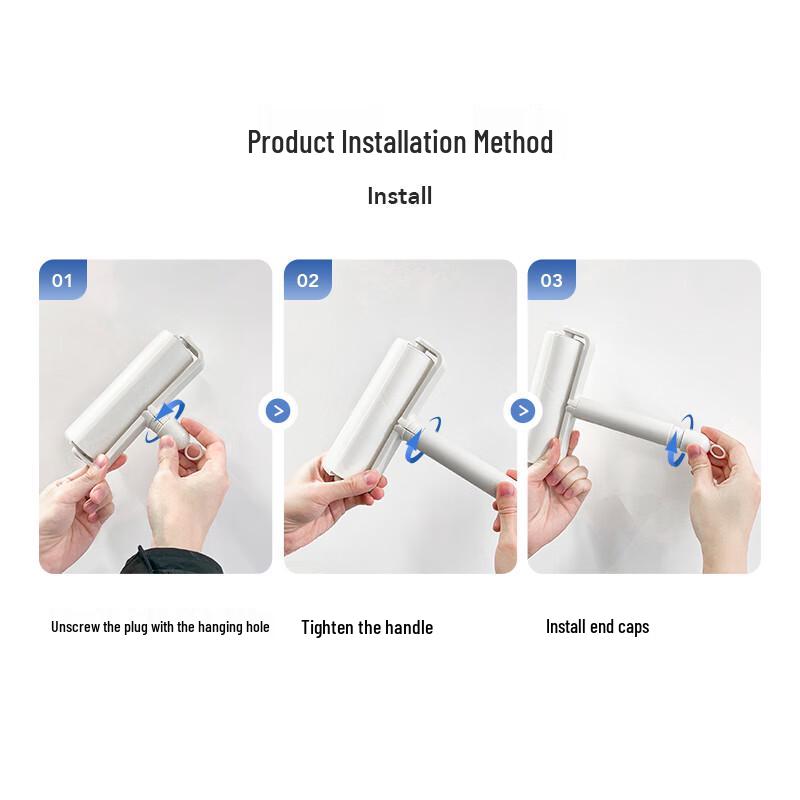 Product Installation Method

Install

01

02

03

Unscrew the plug with the hanging hole

Tighten the handle

Install end caps