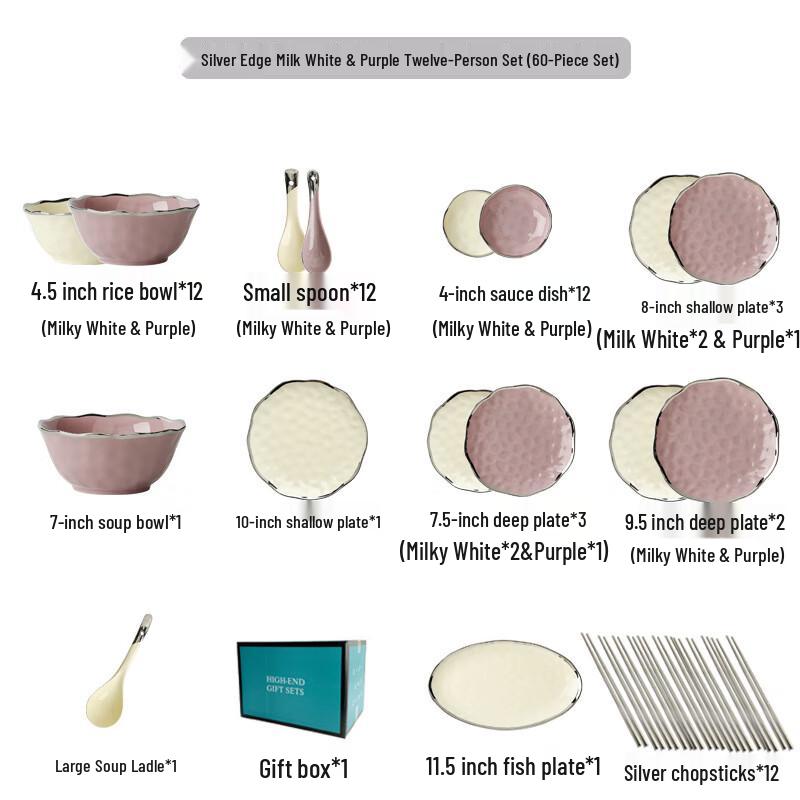 Silver Edge Milk White & Purple Twelve-Person Set (60-Piece Set)

4.5 inch rice bowl*12
(Milky White & Purple)

Small spoon*12
(Milky White & Purple)

4-inch sauce dish*12
(Milky White & Purple)

8-inch shallow plate*3
(Milk White*2 & Purple*1

7-inch soup bowl*1

10-inch shallow plate*1

7.5-inch deep plate*3
(Milky White*2&Purple*1)

9.5 inch deep plate*2
(Milky White & Purple)

Large Soup Ladle*1

HIGH-END GIFT SETS

Gift box*1

11.5 inch fish plate*1

Silver chopsticks*12