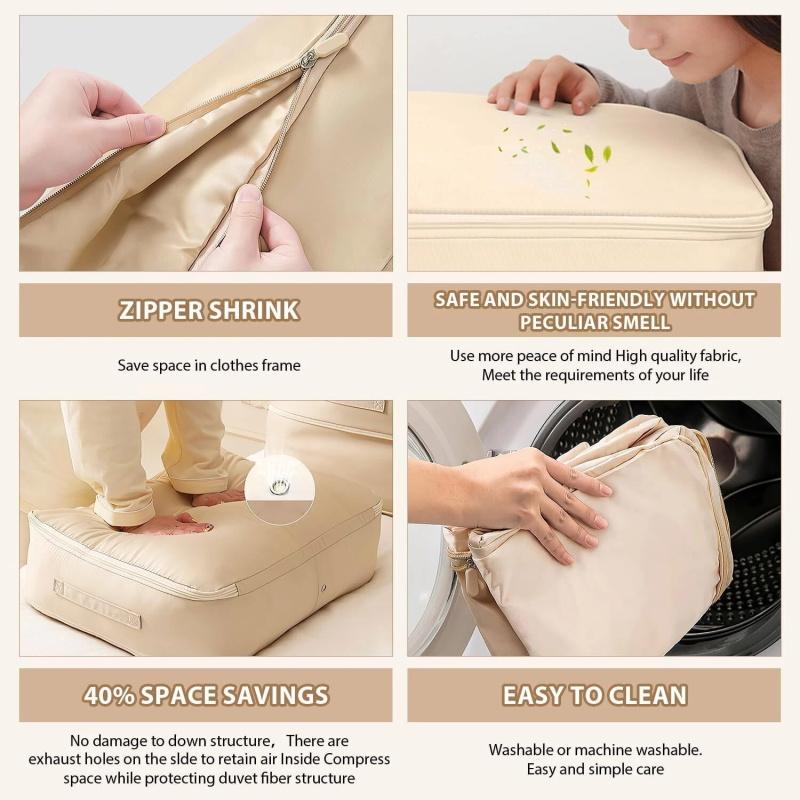 ZIPPER SHRINK

Save space in clothes frame

SAFE AND SKIN-FRIENDLY WITHOUT PECULIAR SMELL

Use more peace of mind High quality fabric, Meet the requirements of your life

40% SPACE SAVINGS

No damage to down structure， There are exhaust holes on the slde to retain air Inside Compress space while protecting duvet fiber structure

EASY TO CLEAN

Washable or machine washable. Easy and simple care