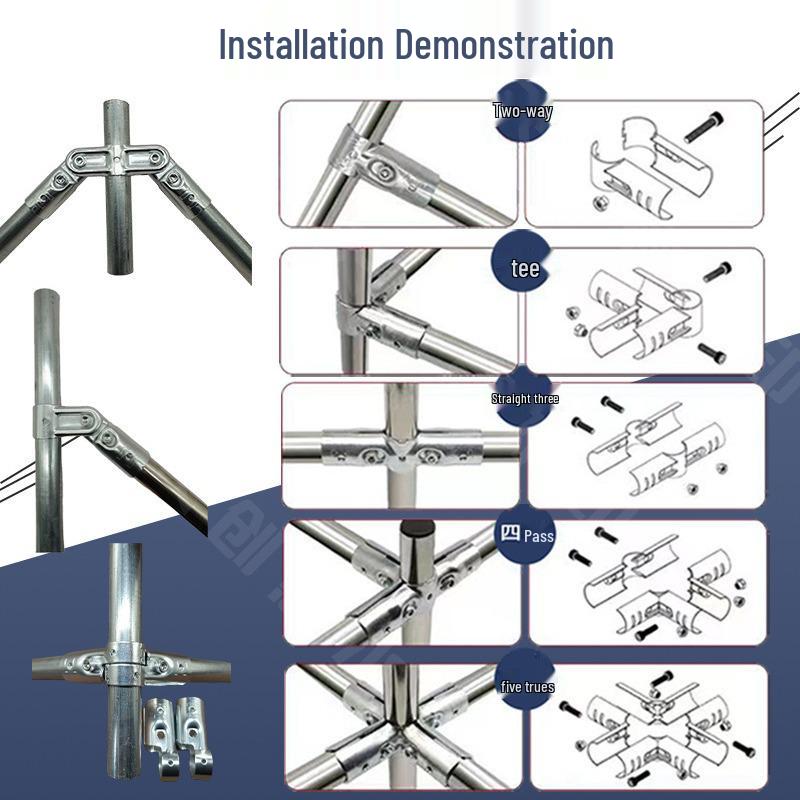 Installation Demonstration

Two-way

tee

Straight three

四 Pass

five trues