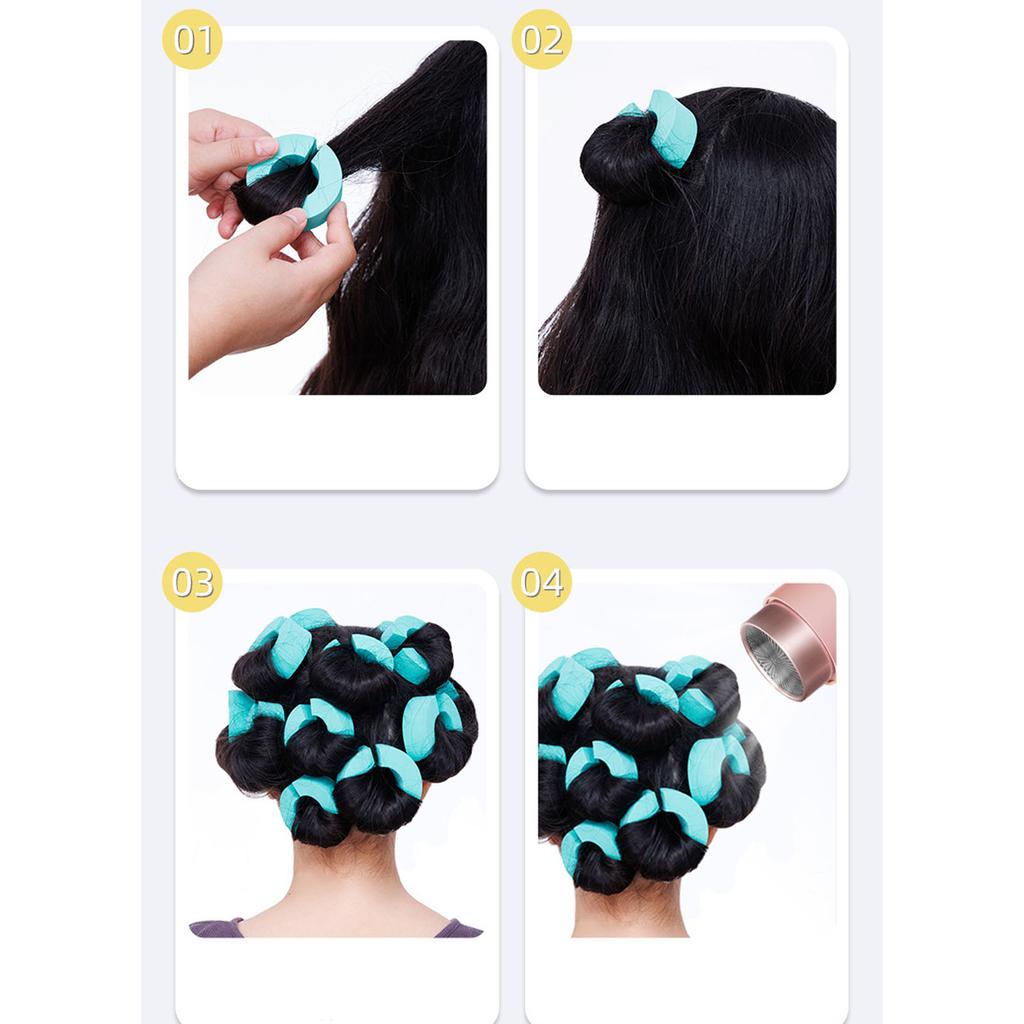 01

02

03

04