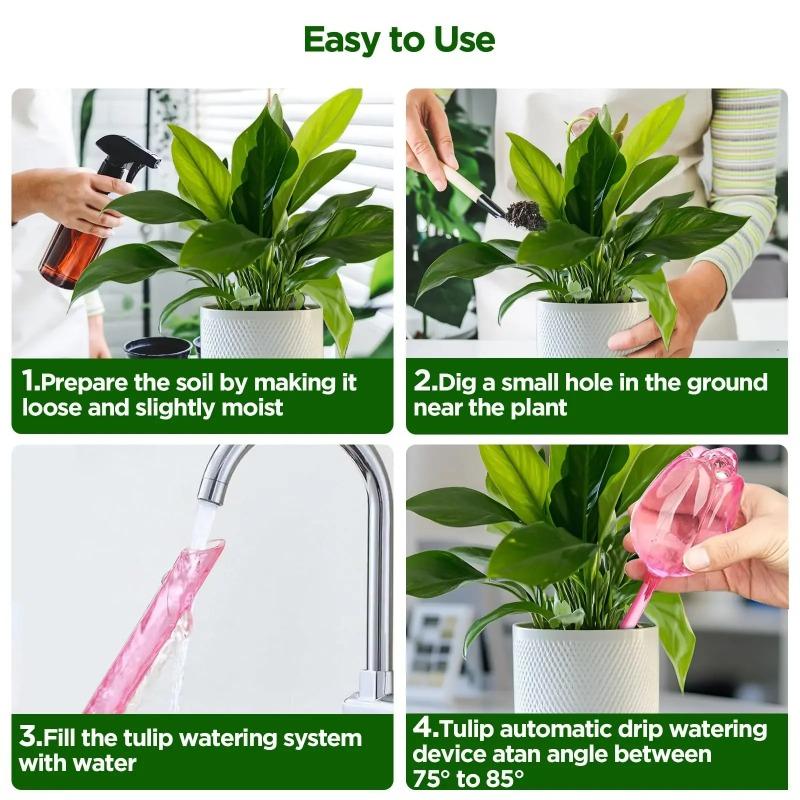 Easy to Use

1.Prepare the soil by making it loose and slightly moist

2.Dig a small hole in the ground near the plant

3.Fill the tulip watering system with water

4.Tulip automatic drip watering device atan angle between 75° to 85°