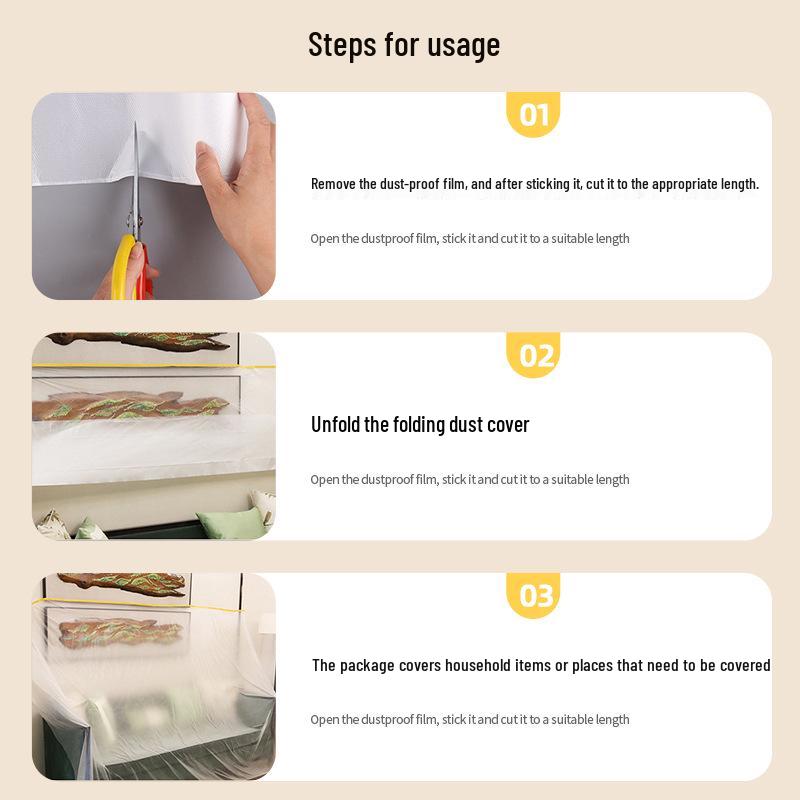 Steps for usage

01

Remove the dust-proof film, and after sticking it, cut it to the appropriate length.

Open the dustproof film, stick it and cut it to a suitable length

02

Unfold the folding dust cover

Open the dustproof film, stick it and cut it to a suitable length

03

The package covers household items or places that need to be covered

Open the dustproof film, stick it and cut it to a suitable length