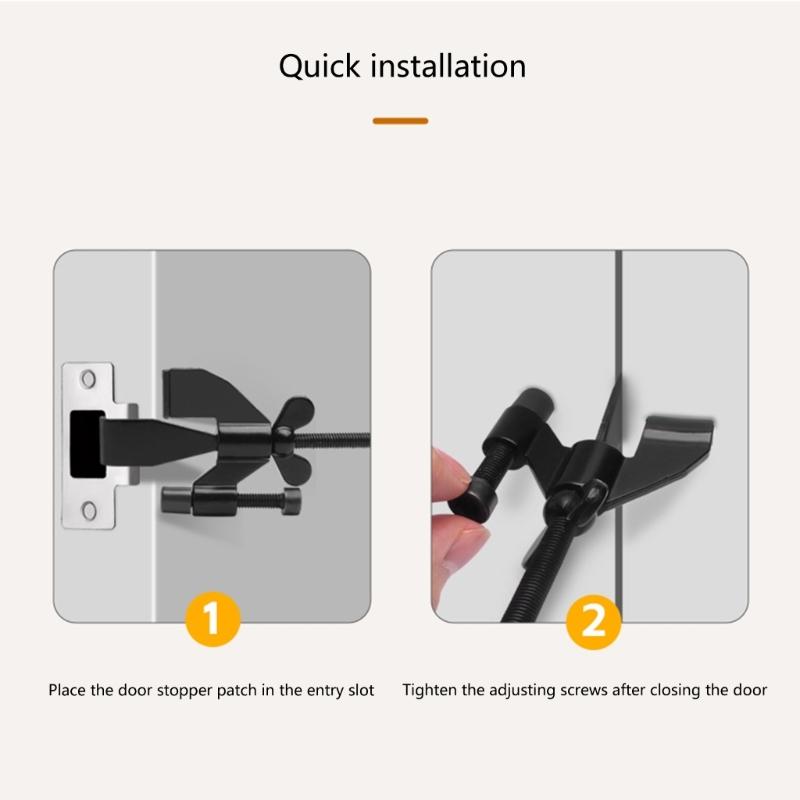 Quick installation

1

Place the door stopper patch in the entry slot

2

Tighten the adjusting screws after closing the door