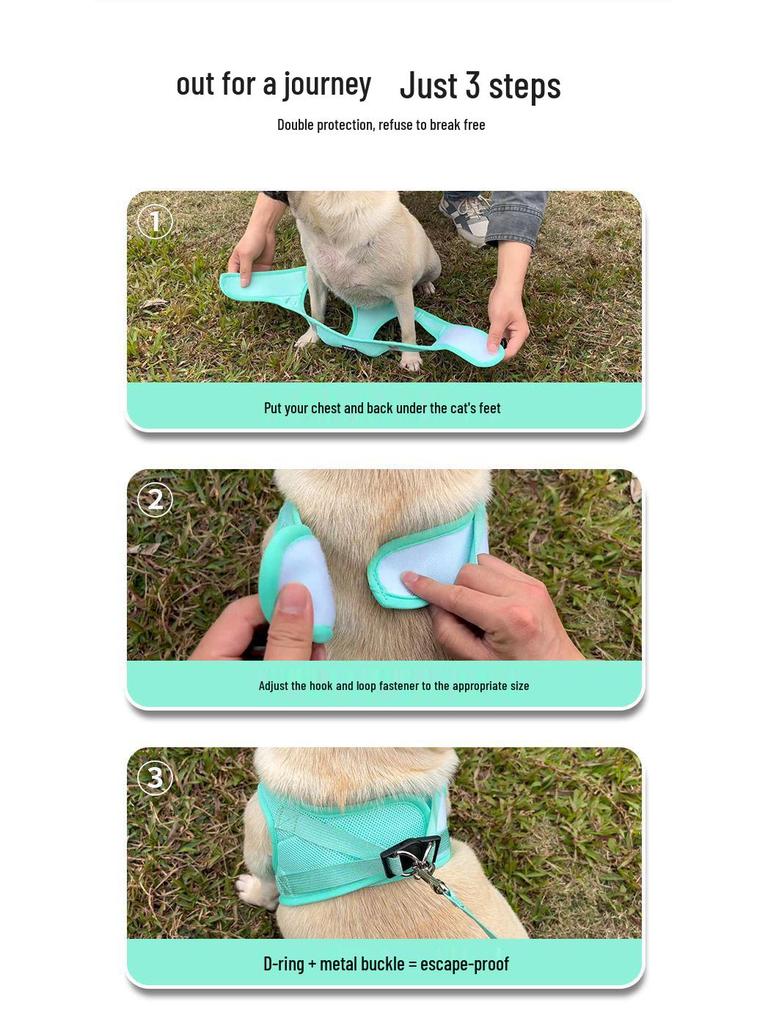 out for a journey Just 3 steps

Double protection, refuse to break free

①

Put your chest and back under the cat's feet

②

Adjust the hook and loop fastener to the appropriate size

③

D-ring + metal buckle = escape-proof