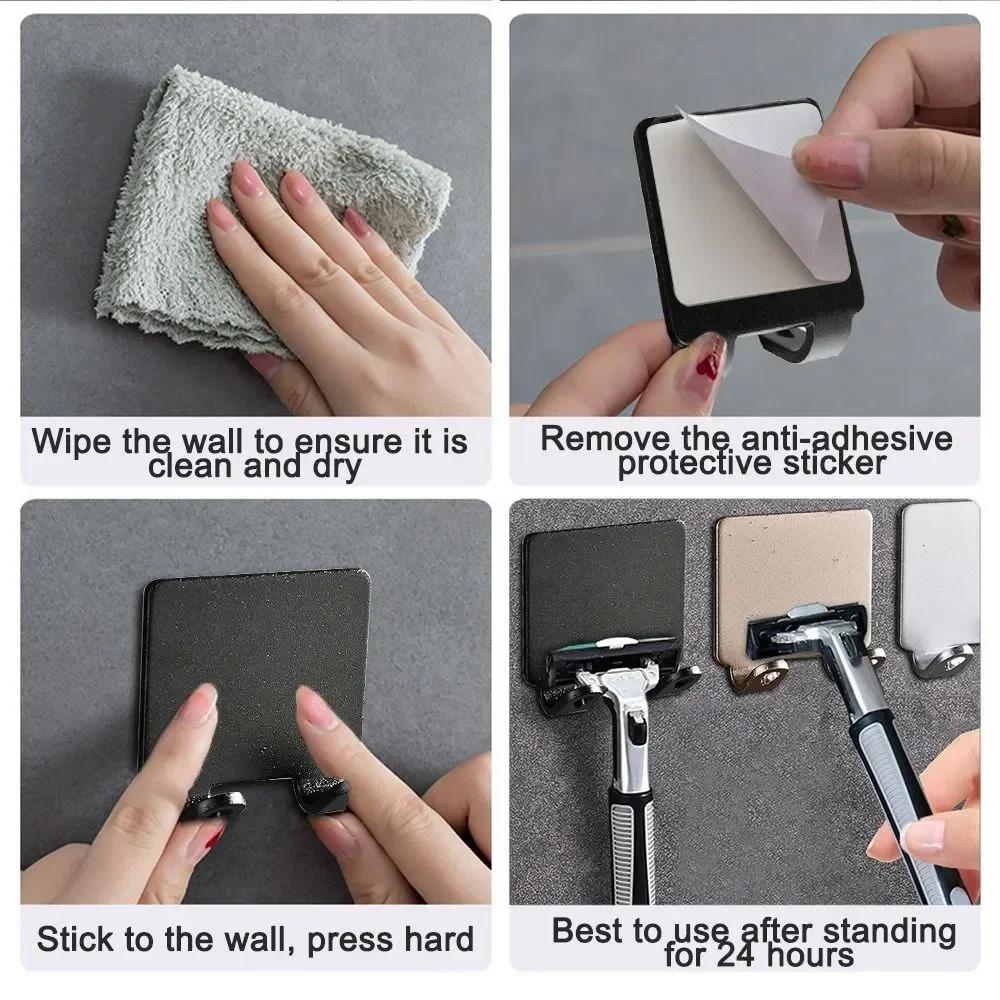 Wipe the wall to ensure it is clean and dry

Remove the anti-adhesive protective sticker

Stick to the wall, press hard

Best to use after standing for 24 hours