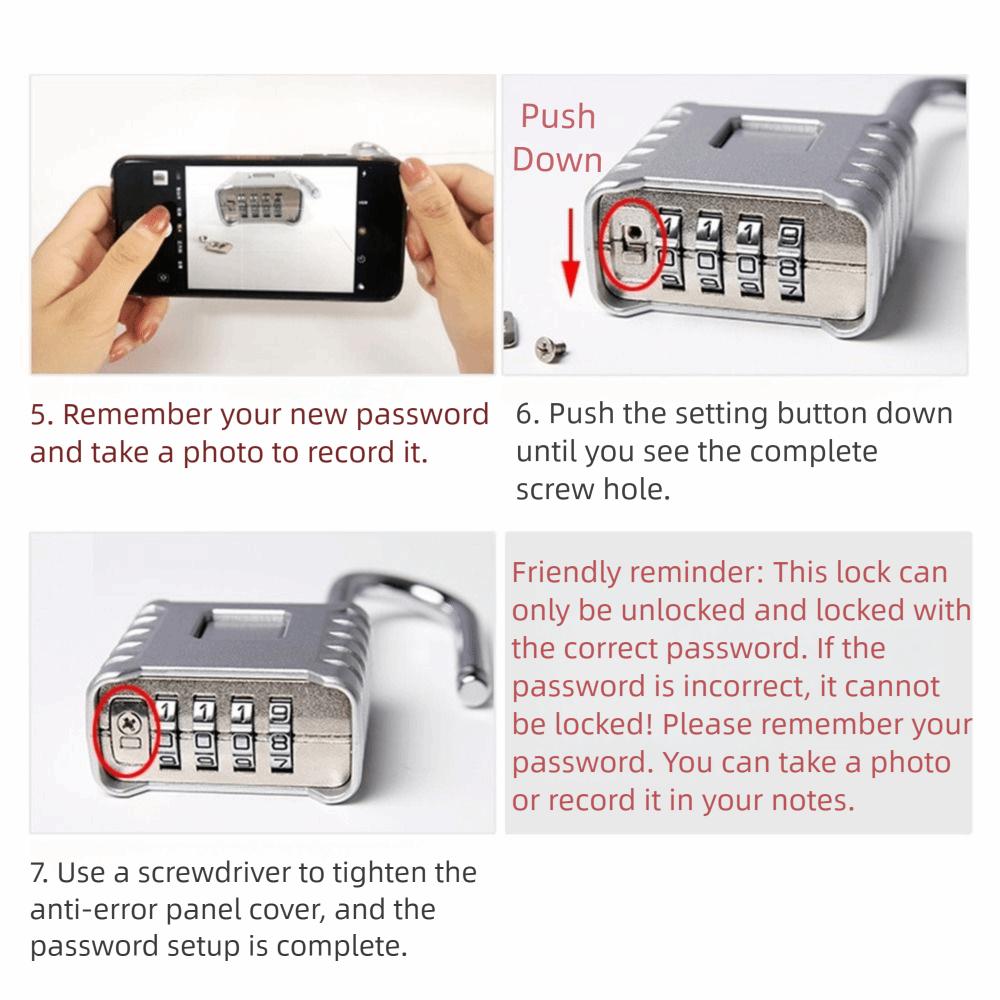 Push
Down

5. Remember your new password and take a photo to record it.

6. Push the setting button down until you see the complete screw hole.

Friendly reminder: This lock can only be unlocked and locked with the correct password. If the password is incorrect, it cannot be locked! Please remember your password. You can take a photo or record it in your notes.

7. Use a screwdriver to tighten the anti-error panel cover, and the password setup is complete.