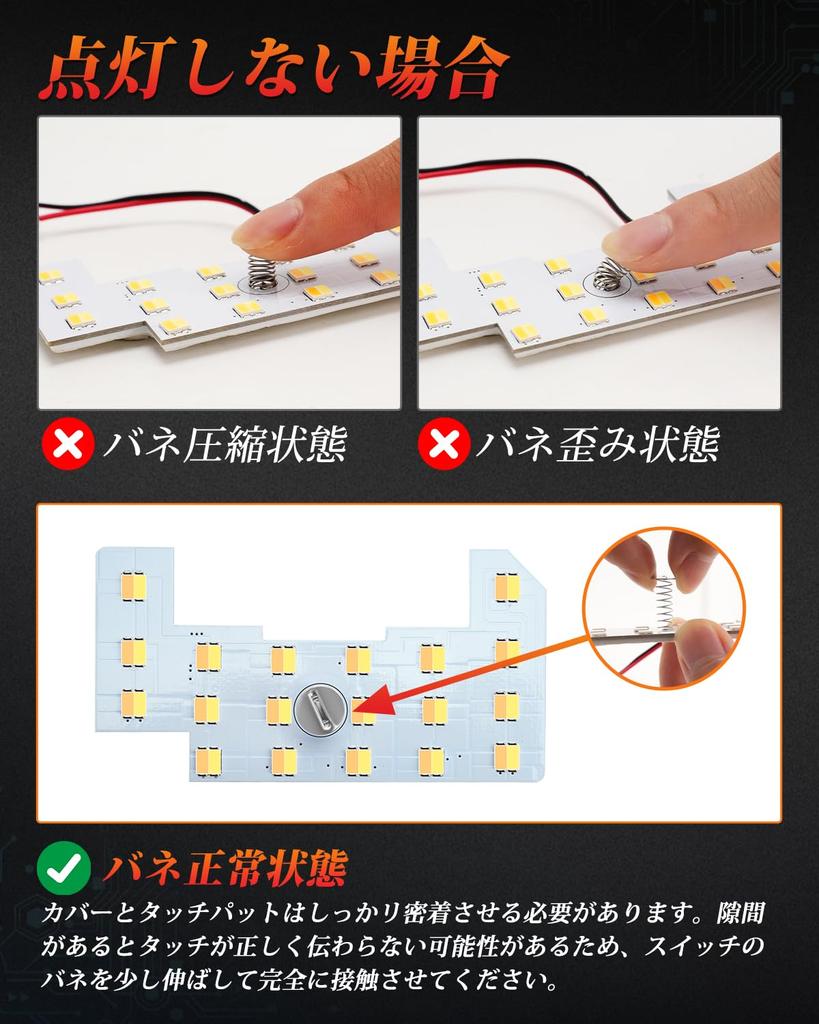 点灯しない場合

バネ圧縮状態

バネ歪み状態

バネ正常状態

カバーとタッチパットはしっかり密着させる必要があります。隙間があるとタッチが正しく伝わらない可能性があるため、スイッチのバネを少し伸ばして完全に接触させてください。