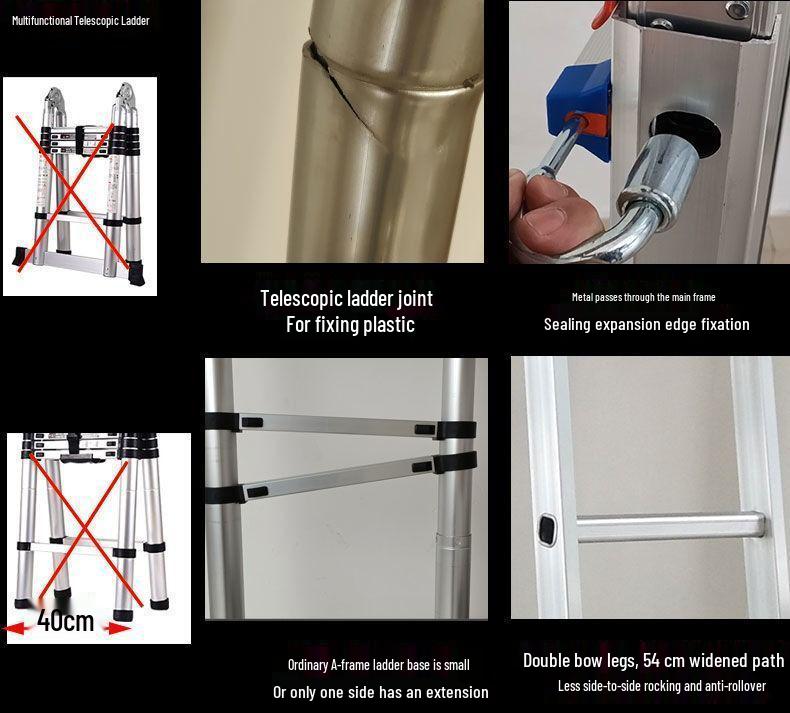 Multifunctional Telescopic Ladder

Telescopic ladder joint
For fixing plastic

Metal passes through the main frame
Sealing expansion edge fixation

40cm

Ordinary A-frame ladder base is small
Or only one side has an extension

Double bow legs, 54 cm widened path
Less side-to-side rocking and anti-rollover