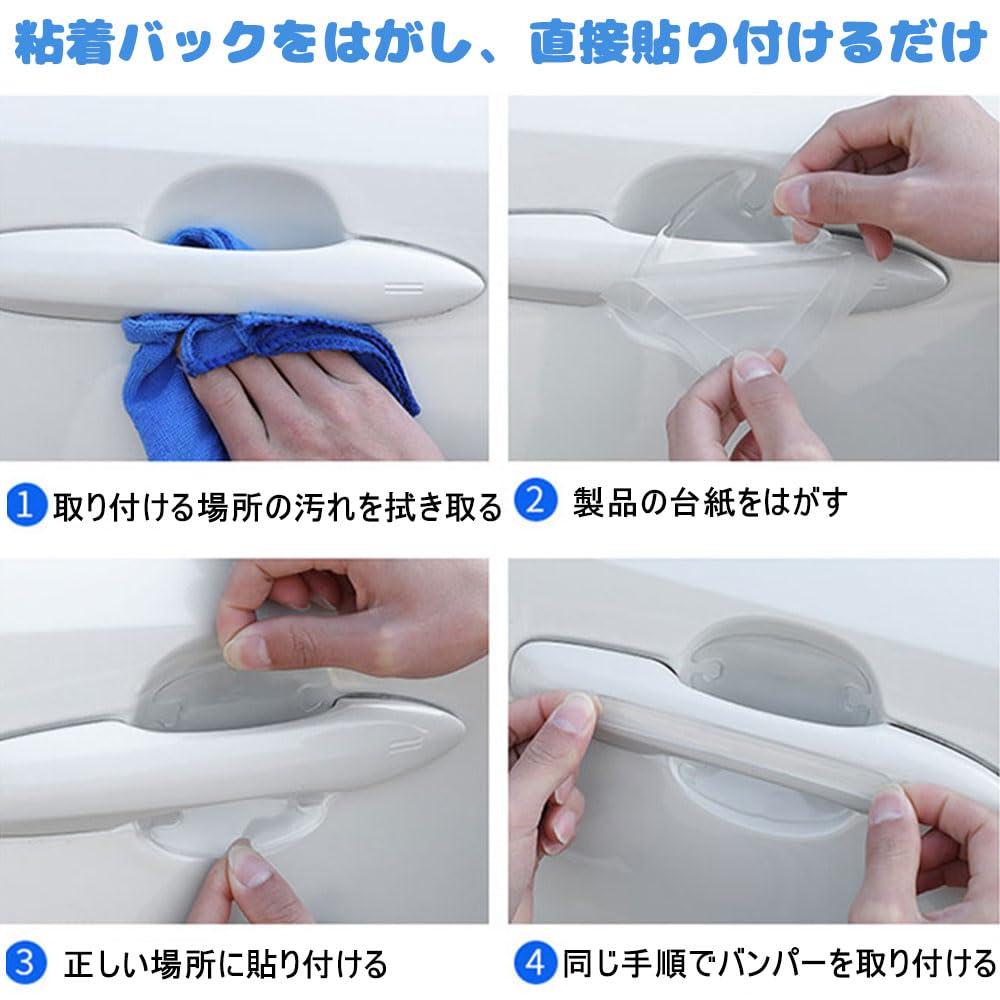 粘着バックをはがし、直接貼り付けるだけ

1 取り付ける場所の汚れを拭き取る

2 製品の台紙をはがす

3 正しい場所に貼り付ける

4 同じ手順でバンパーを取り付ける