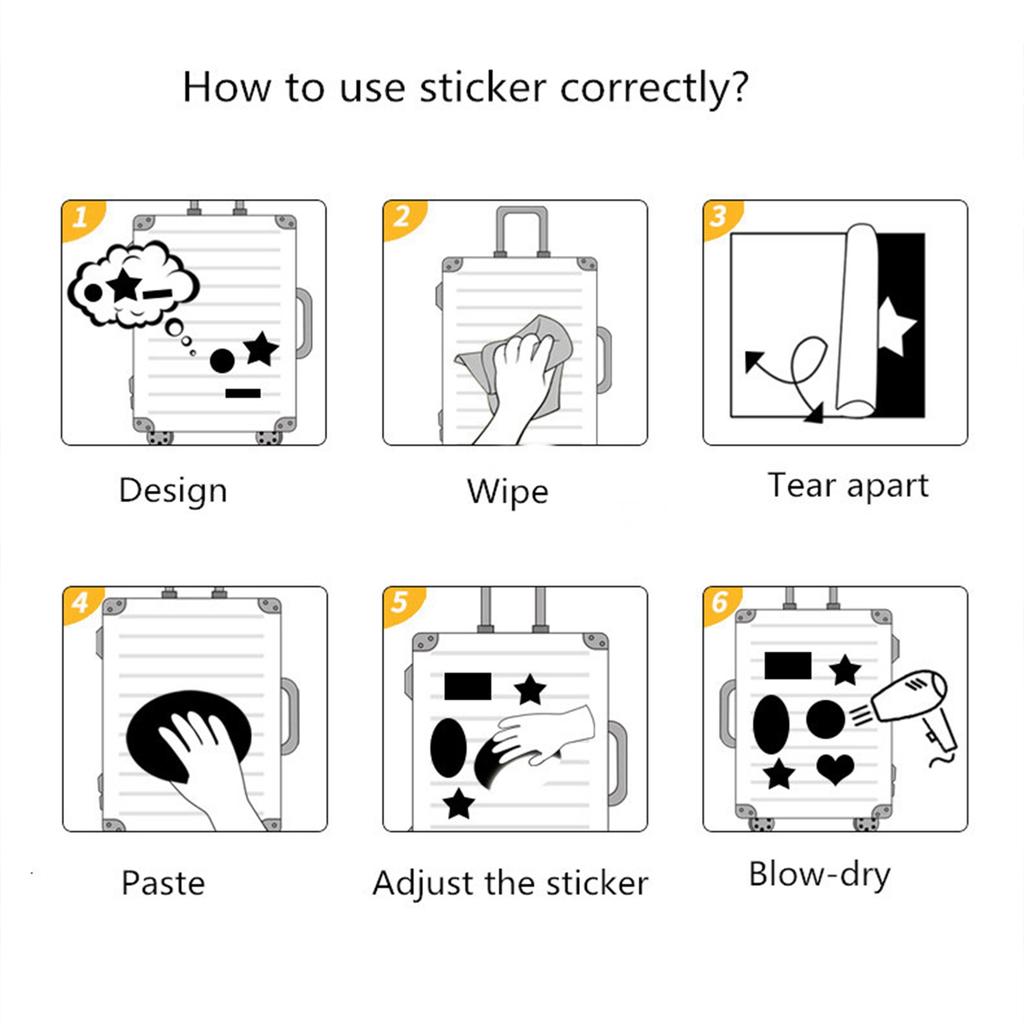 How to use sticker correctly?

1
Design

2
Wipe

3
Tear apart

4
Paste

5
Adjust the sticker

6
Blow-dry