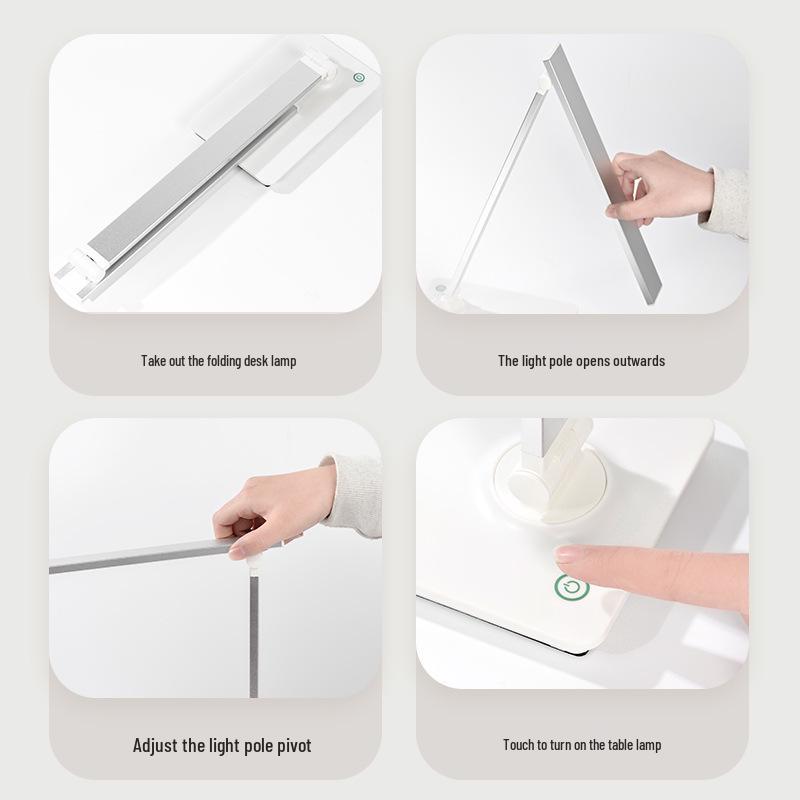 Take out the folding desk lamp

The light pole opens outwards

Adjust the light pole pivot

Touch to turn on the table lamp