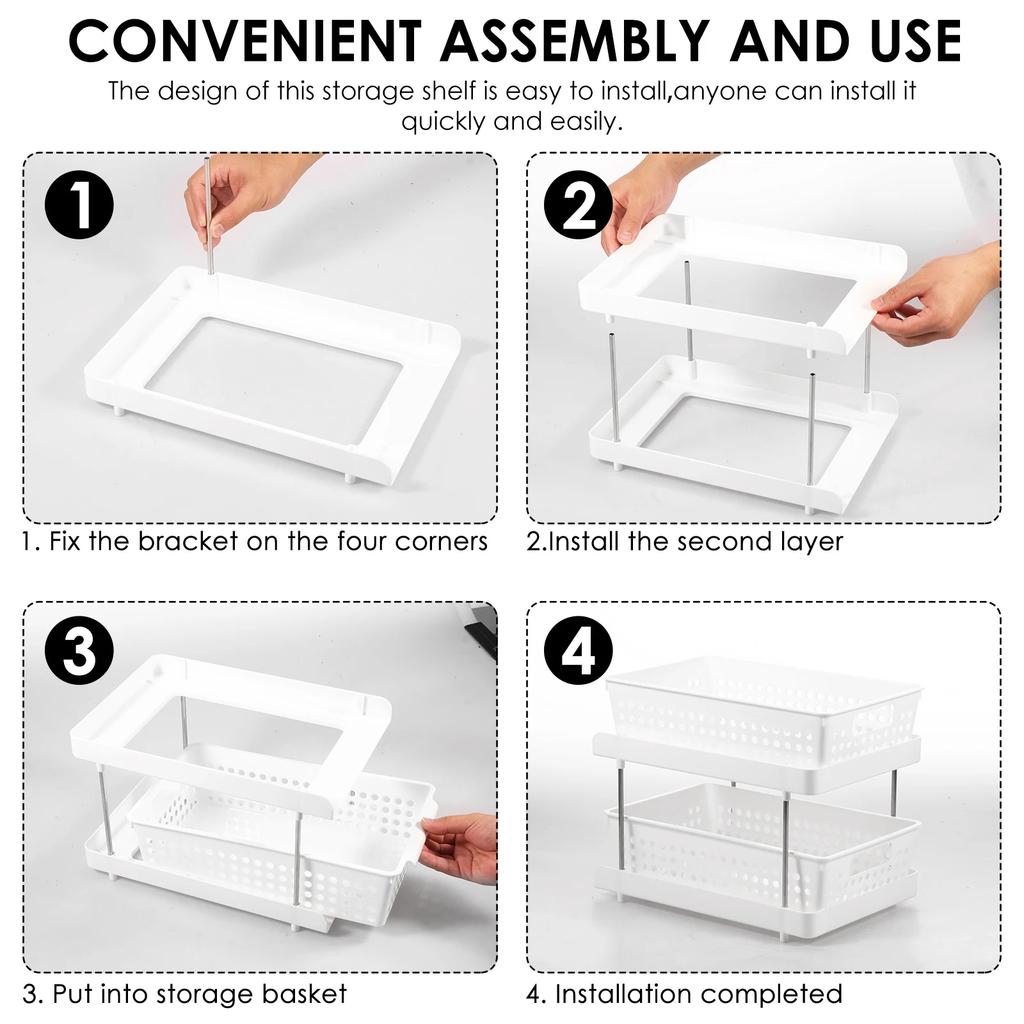 CONVENIENT ASSEMBLY AND USE

The design of this storage shelf is easy to install,anyone can install it quickly and easily.

1

1. Fix the bracket on the four corners

2

2.Install the second layer

3

3. Put into storage basket

4

4. Installation completed