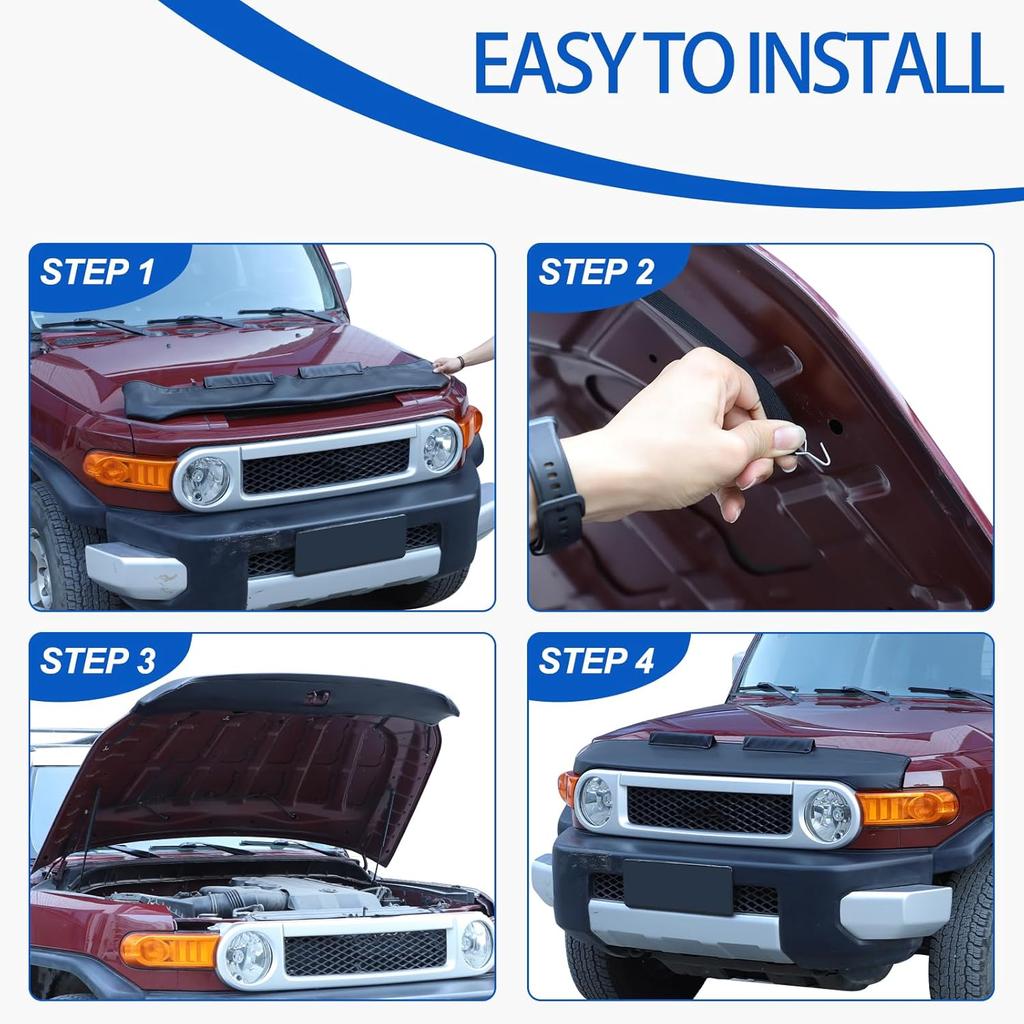 EASY TO INSTALL

STEP 1

STEP 2

STEP 3

STEP 4