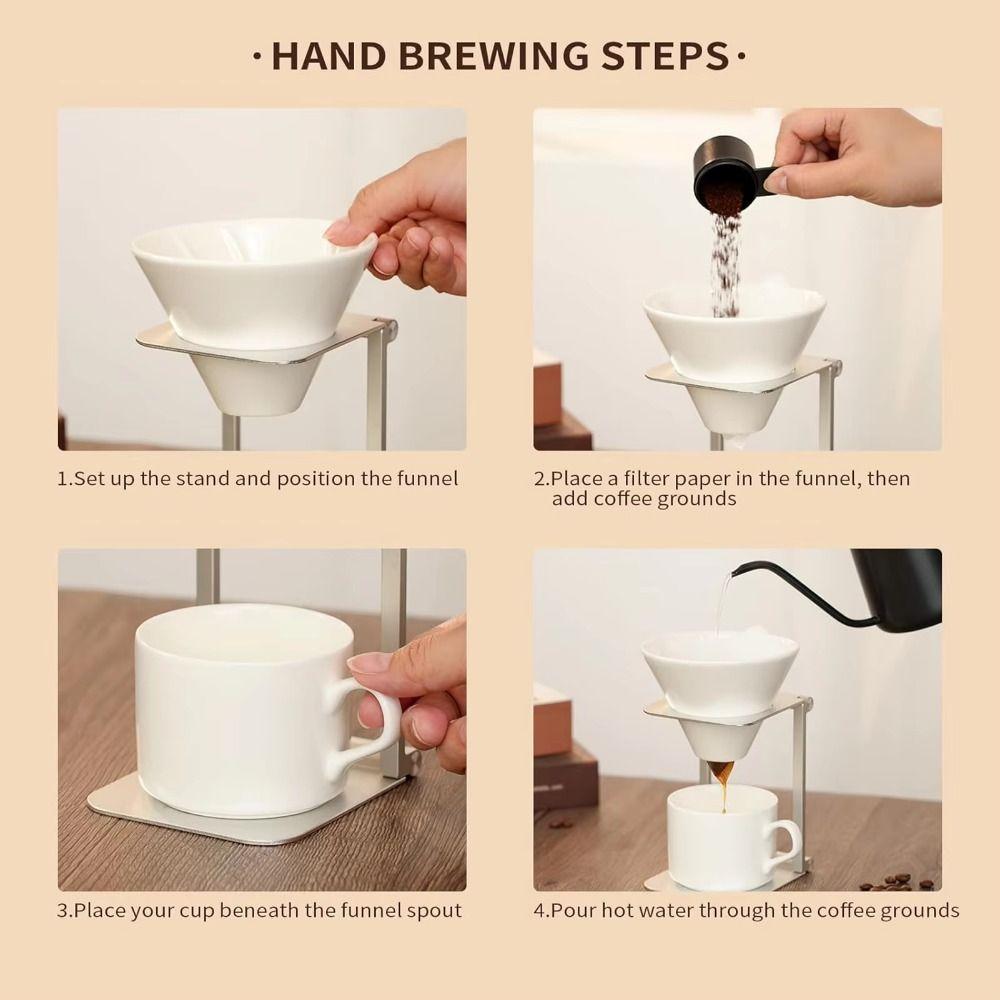 ·HAND BREWING STEPS·

1.Set up the stand and position the funnel

2.Place a filter paper in the funnel, then add coffee grounds

3.Place your cup beneath the funnel spout

4.Pour hot water through the coffee grounds