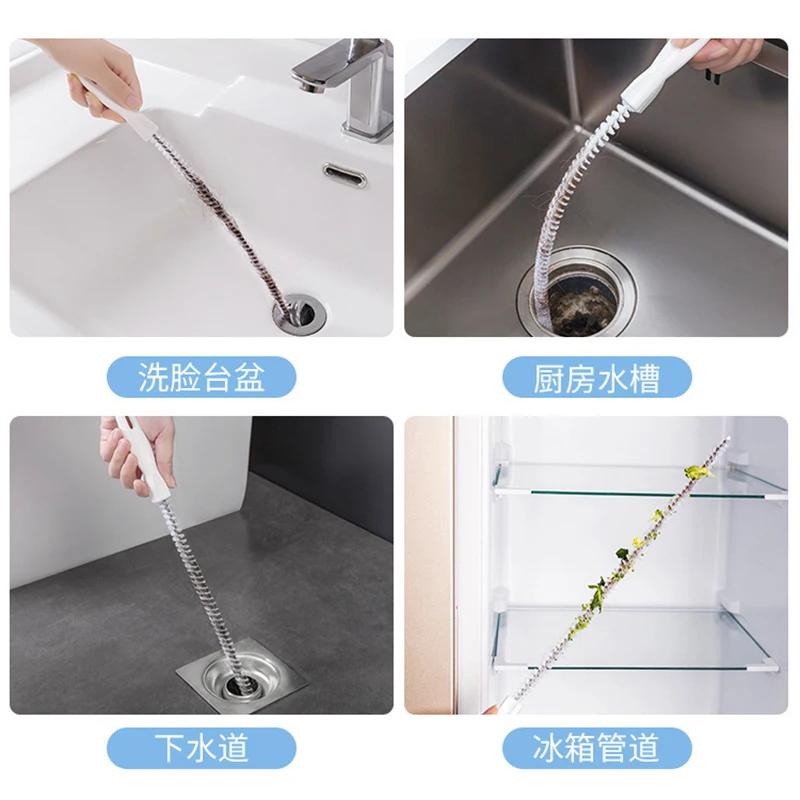 洗脸台盆

厨房水槽

下水道

冰箱管道