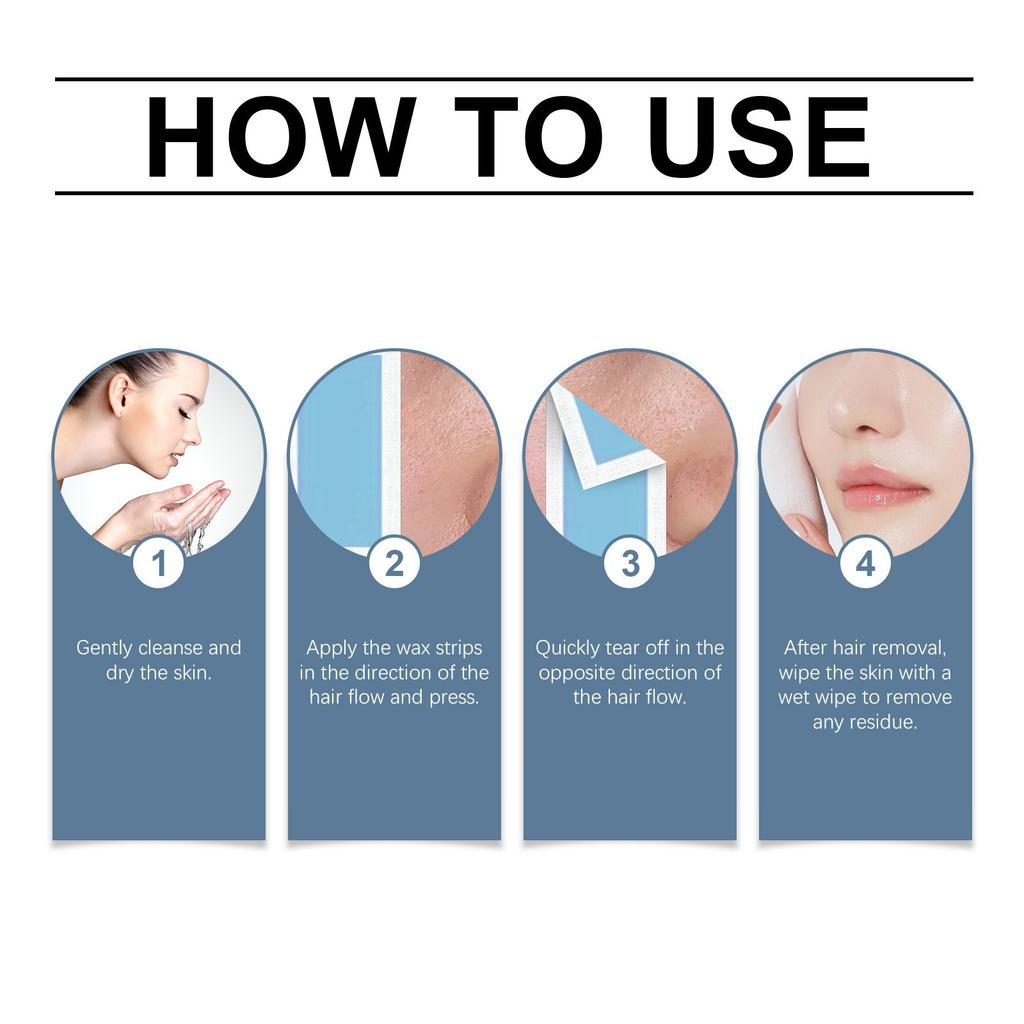 HOW TO USE

1

Gently cleanse and dry the skin.

2

Apply the wax strips in the direction of the hair flow and press.

3

Quickly tear off in the opposite direction of the hair flow.

4

After hair removal, wipe the skin with a wet wipe to remove any residue.