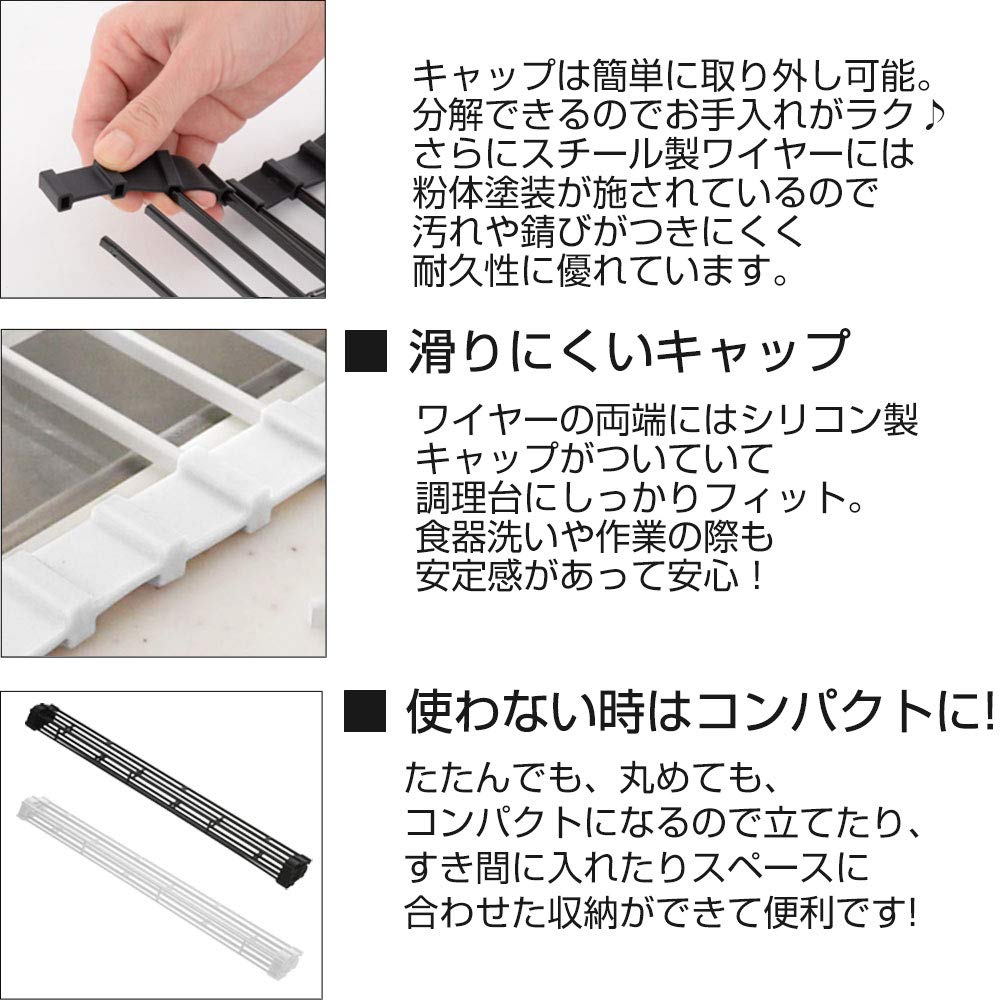 キャップは簡単に取り外し可能。
分解できるのでお手入れがラク♪
さらにスチール製ワイヤーには
粉体塗装が施されているので
汚れや錆びがつきにくく
耐久性に優れています。

■ 滑りにくいキャップ

ワイヤーの両端にはシリコン製
キャップがついていて
調理台にしっかりフィット。
食器洗いや作業の際も
安定感があって安心！

■ 使わない時はコンパクトに!

たたんでも、丸めても、
コンパクトになるので立てたり、
すき間に入れたりスペースに
合わせた収納ができて便利です!