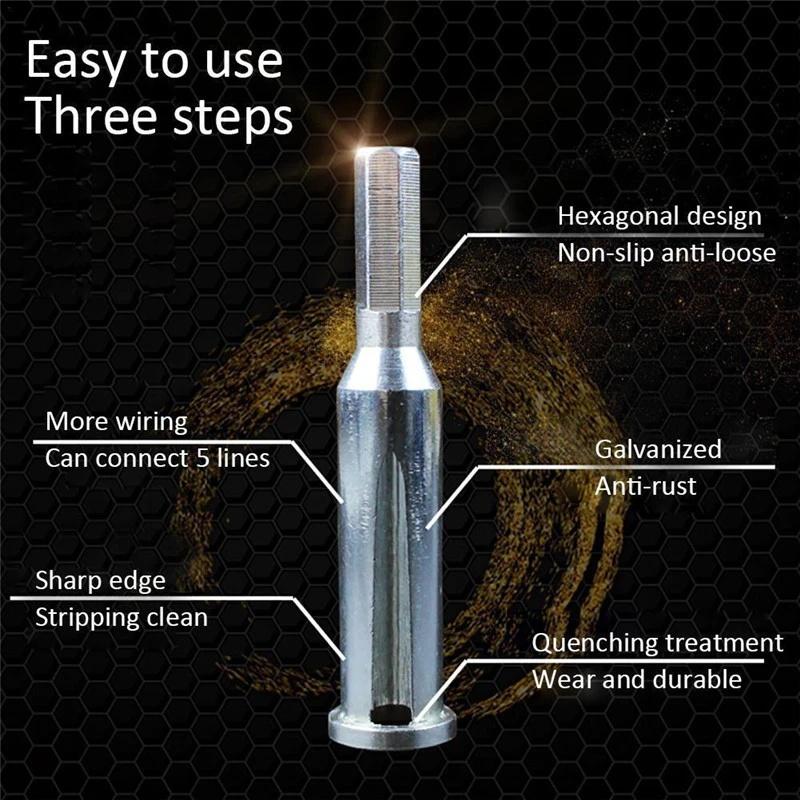 Easy to use
Three steps

Hexagonal design
Non-slip anti-loose

More wiring
Can connect 5 lines

Galvanized
Anti-rust

Sharp edge
Stripping clean

Quenching treatment
Wear and durable