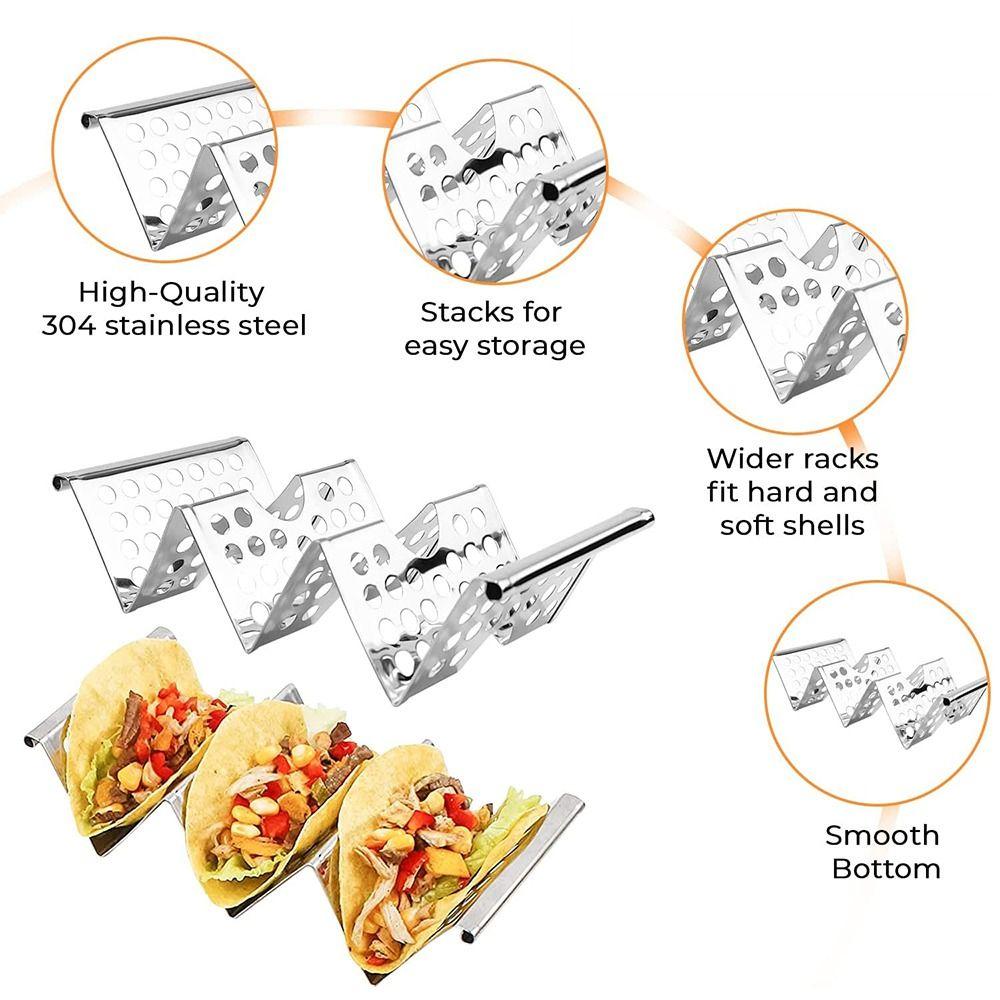 High-Quality
304 stainless steel

Stacks for
easy storage

Wider racks
fit hard and
soft shells

Smooth
Bottom