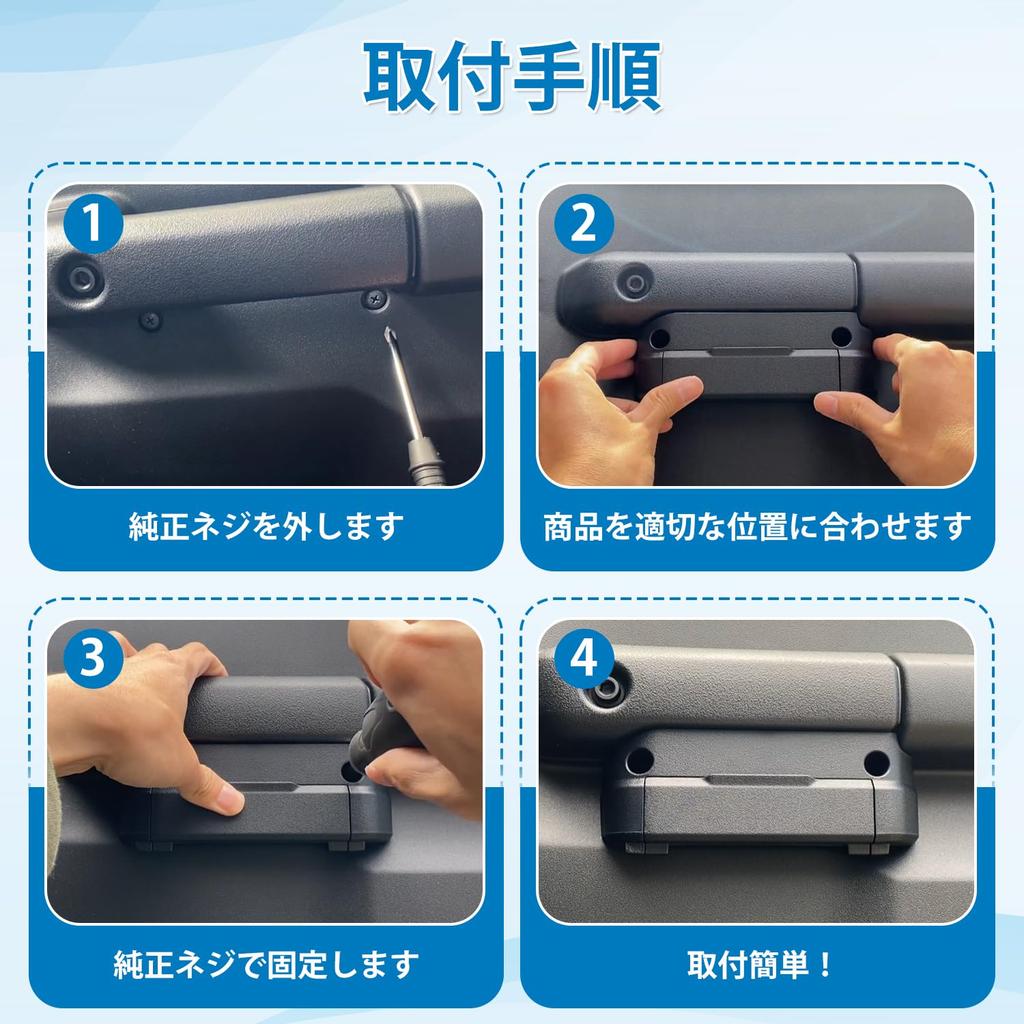 取付手順

1
純正ネジを外します

2
商品を適切な位置に合わせます

3
純正ネジで固定します

4
取付簡単！