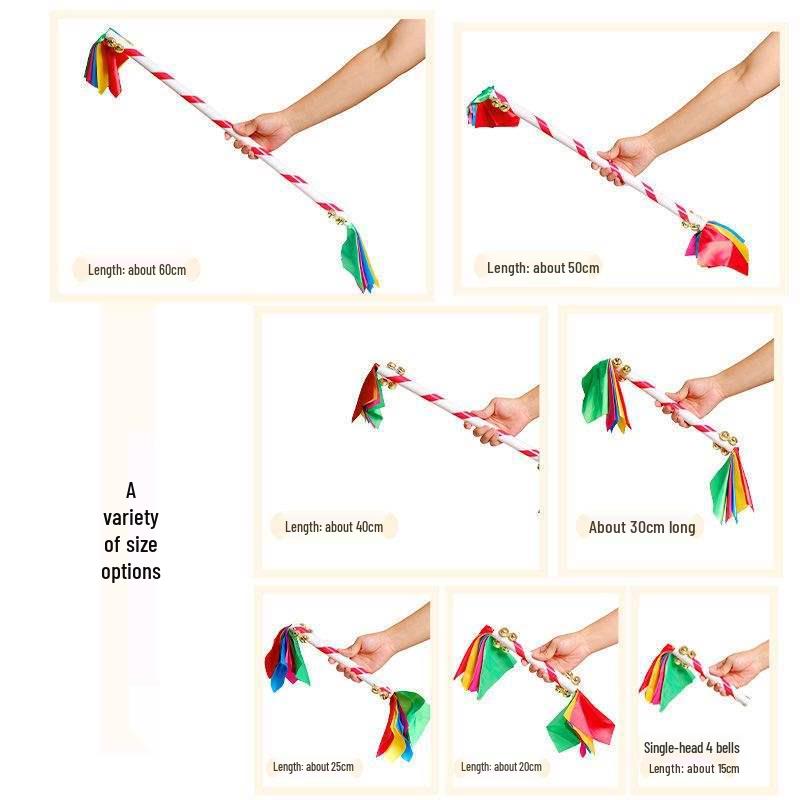 Length: about 60cm

Length: about 50cm

A variety of size options

Length: about 40cm

About 30cm long

Length: about 25cm

Length: about 20cm

Single-head 4 bells
Length: about 15cm