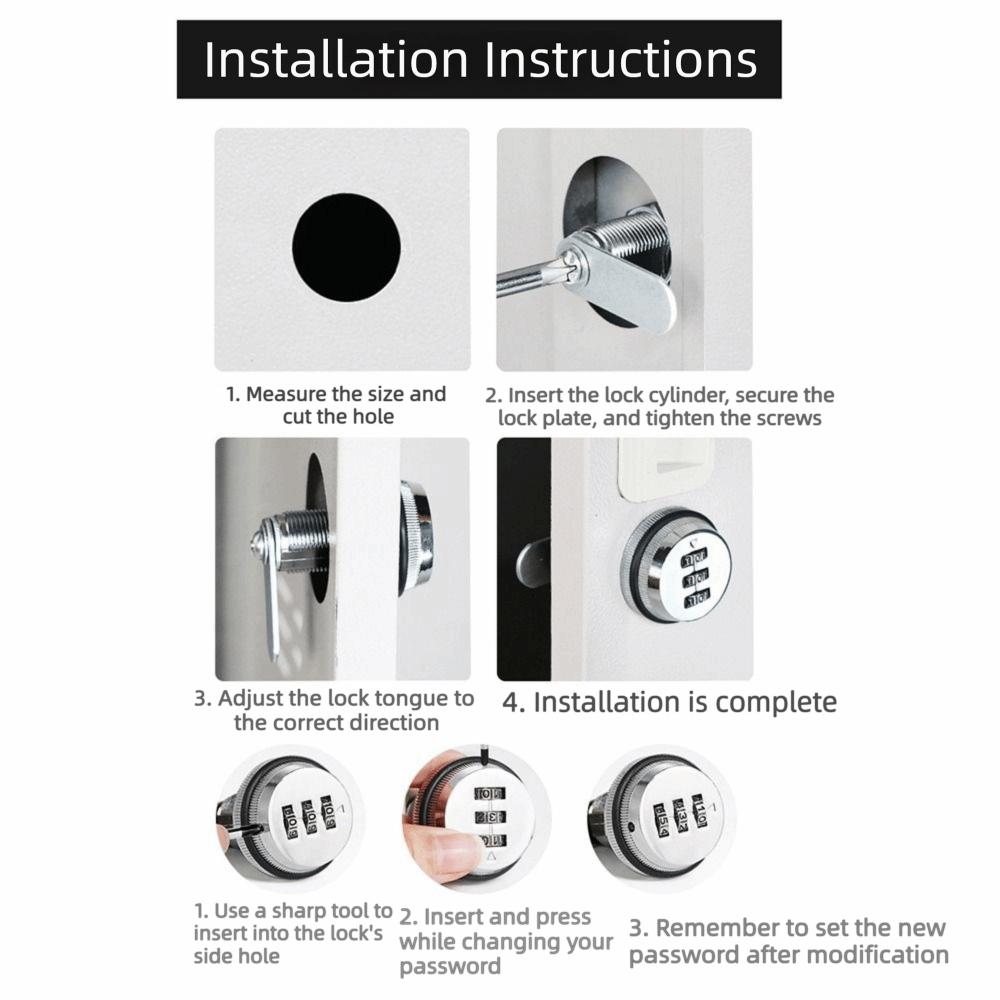 Installation Instructions

1. Measure the size and cut the hole

2. Insert the lock cylinder, secure the lock plate, and tighten the screws

3. Adjust the lock tongue to the correct direction

4. Installation is complete

1. Use a sharp tool to insert into the lock's side hole

2. Insert and press while changing your password

3. Remember to set the new password after modification