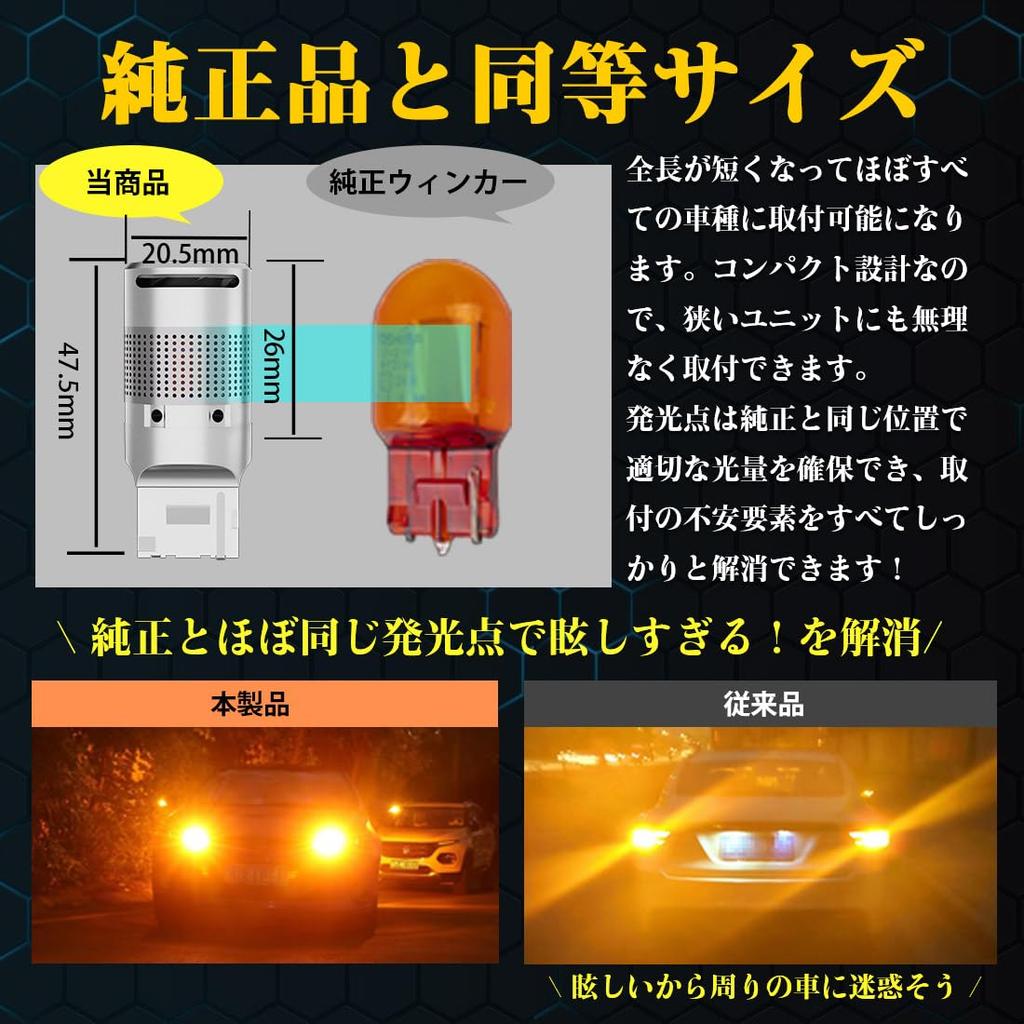 純正品と同等サイズ

当商品

純正ウィンカー

20.5mm

47.5mm

26mm

全長が短くなってほぼすべての車種に取付可能になります。コンパクト設計なので、狭いユニットにも無理なく取付できます。
発光点は純正と同じ位置で適切な光量を確保でき、取付の不安要素をすべてしっかりと解消できます！

\ 純正とほぼ同じ発光点で眩しすぎる！を解消/

本製品

従来品

\ 眩しいから周りの車に迷惑そう /