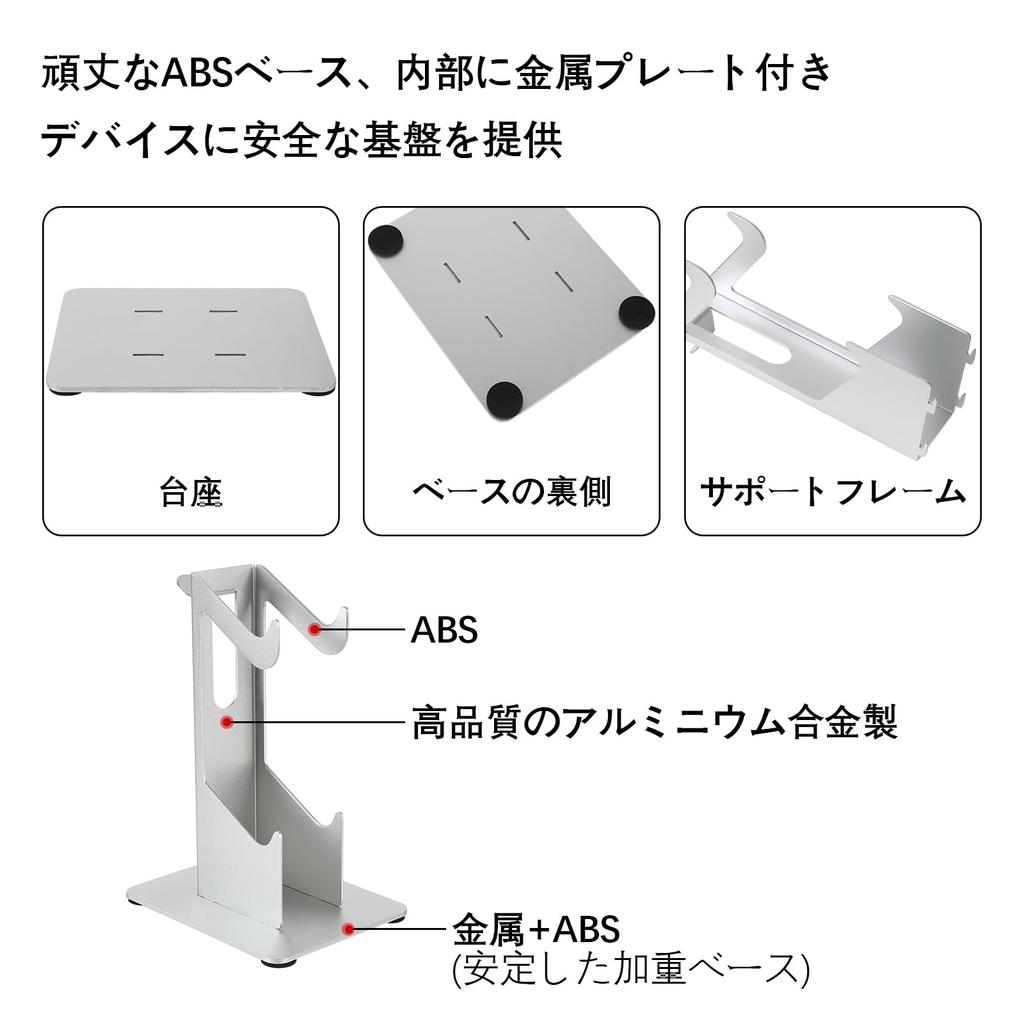 頑丈なABSベース、内部に金属プレート付き
デバイスに安全な基盤を提供

台座

ベースの裏側

サポートフレーム

ABS

高品質のアルミニウム合金製

金属+ABS
(安定した加重ベース)