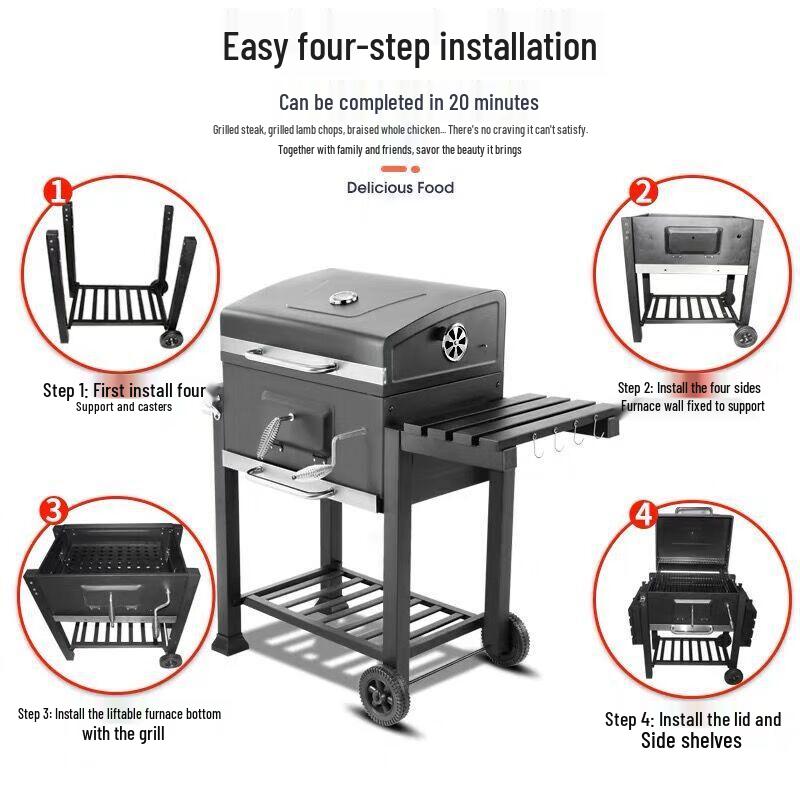 Easy four-step installation

Can be completed in 20 minutes

Grilled steak, grilled lamb chops, braised whole chicken... There's no craving it can't satisfy.
Together with family and friends, savor the beauty it brings

Delicious Food

1

Step 1: First install four
Support and casters

2

Step 2: Install the four sides
Furnace wall fixed to support

3

Step 3: Install the liftable furnace bottom
with the grill

4

Step 4: Install the lid and
Side shelves