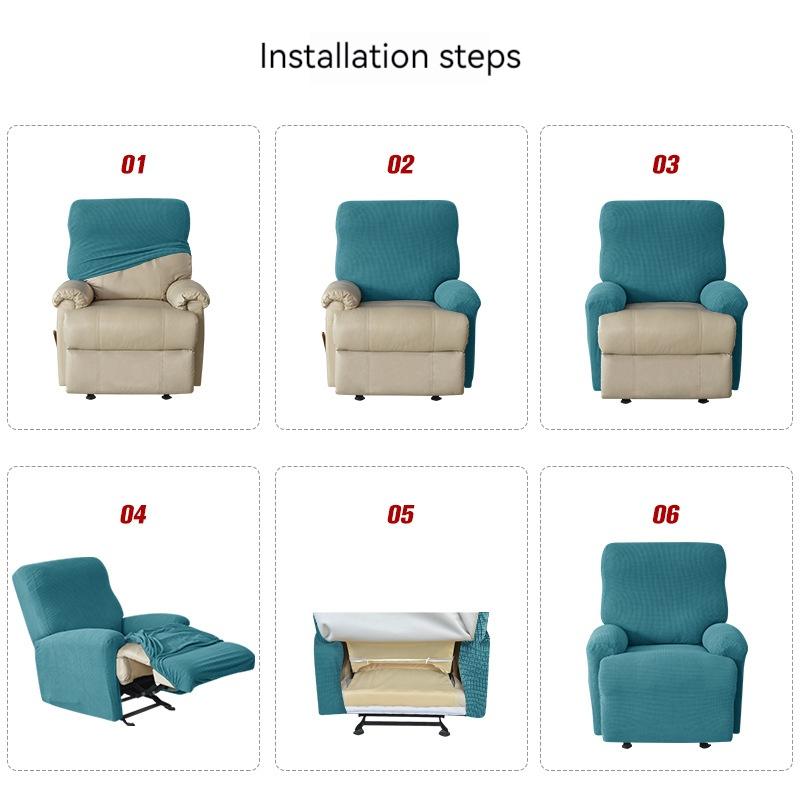 Installation steps

01

02

03

04

05

06