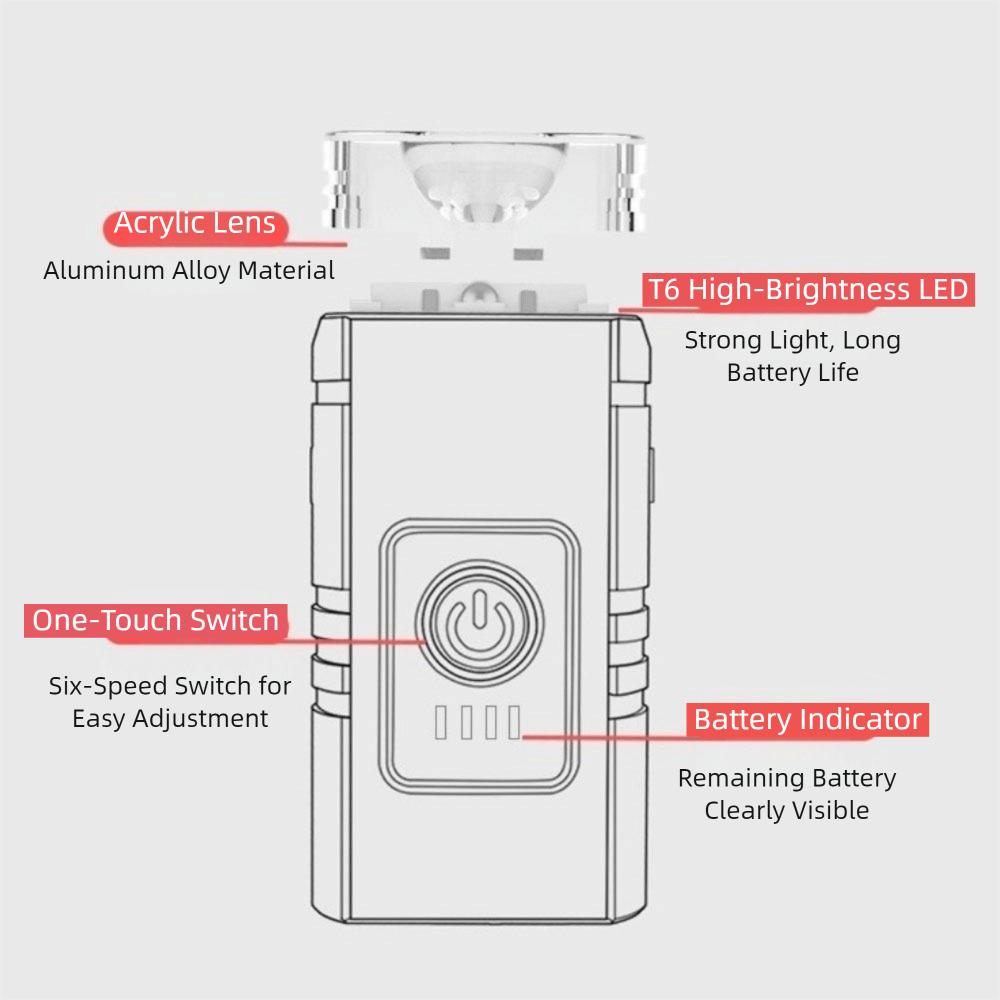 Acrylic Lens
Aluminum Alloy Material

T6 High-Brightness LED
Strong Light, Long Battery Life

One-Touch Switch
Six-Speed Switch for Easy Adjustment

Battery Indicator
Remaining Battery Clearly Visible